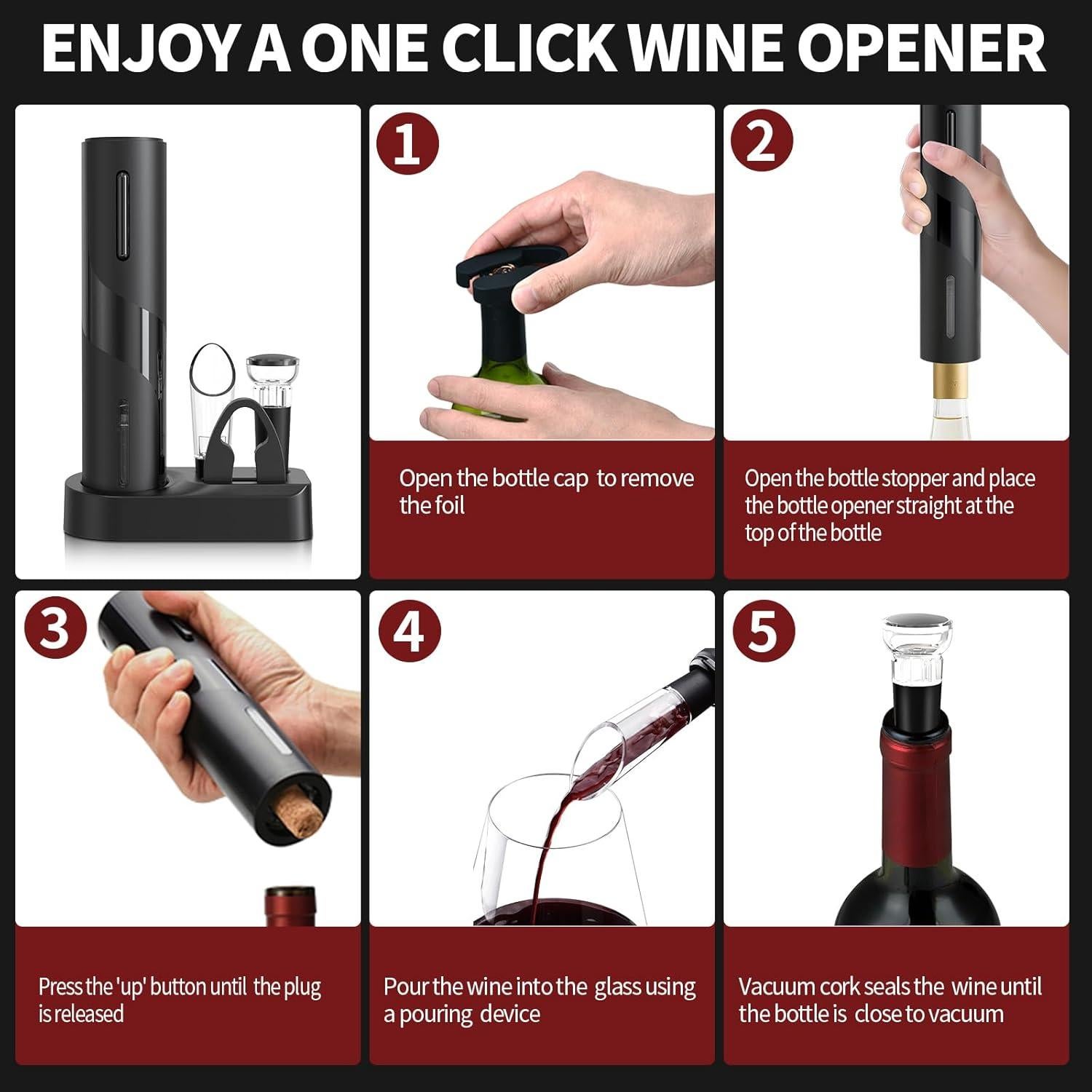 ENJOY A ONE CLICK WINE OPENER

1

Open the bottle cap to remove the foil

2

Open the bottle stopper and place the bottle opener straight at the top of the bottle

3

Press the 'up' button until the plug is released

4

Pour the wine into the glass using a pouring device

5

Vacuum cork seals the wine until the bottle is close to vacuum