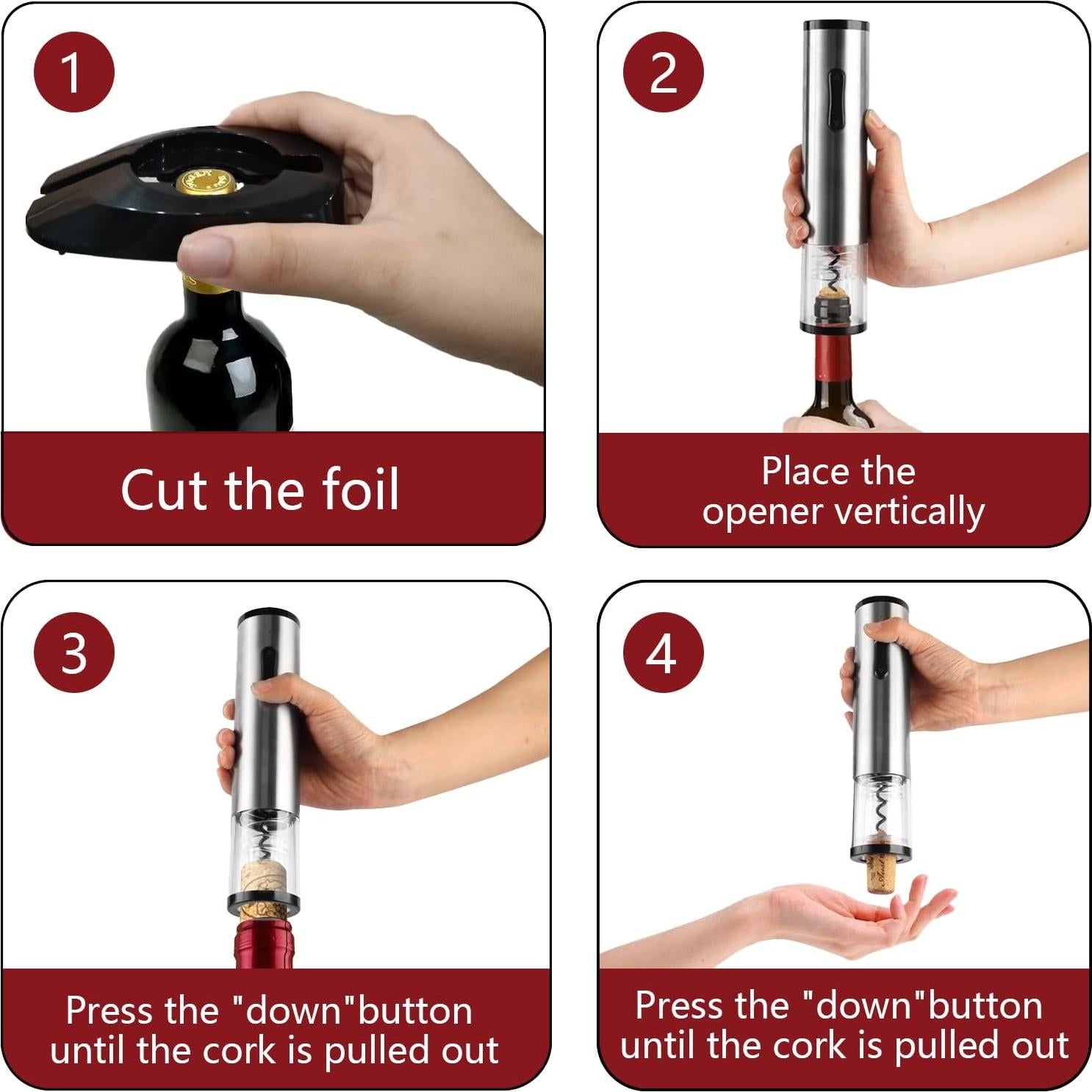 1

Cut the foil

2

Place the opener vertically

3

Press the "down"button until the cork is pulled out

4

Press the "down"button until the cork is pulled out