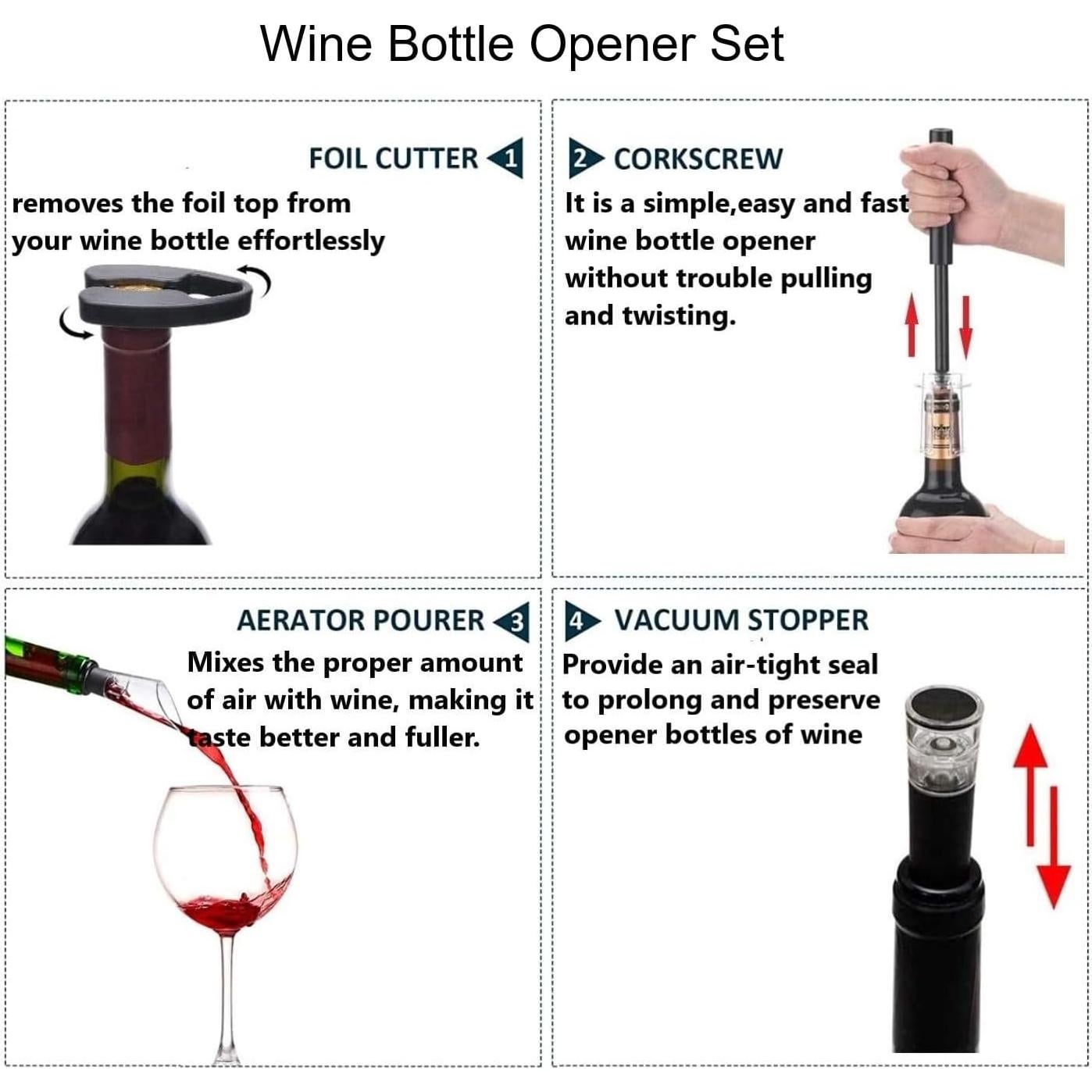 Wine Bottle Opener Set

FOIL CUTTER 1
removes the foil top from your wine bottle effortlessly

2 CORKSCREW
It is a simple,easy and fast wine bottle opener without trouble pulling and twisting.

AERATOR POURER 3
Mixes the proper amount of air with wine, making it taste better and fuller.

4 VACUUM STOPPER
Provide an air-tight seal to prolong and preserve opener bottles of wine