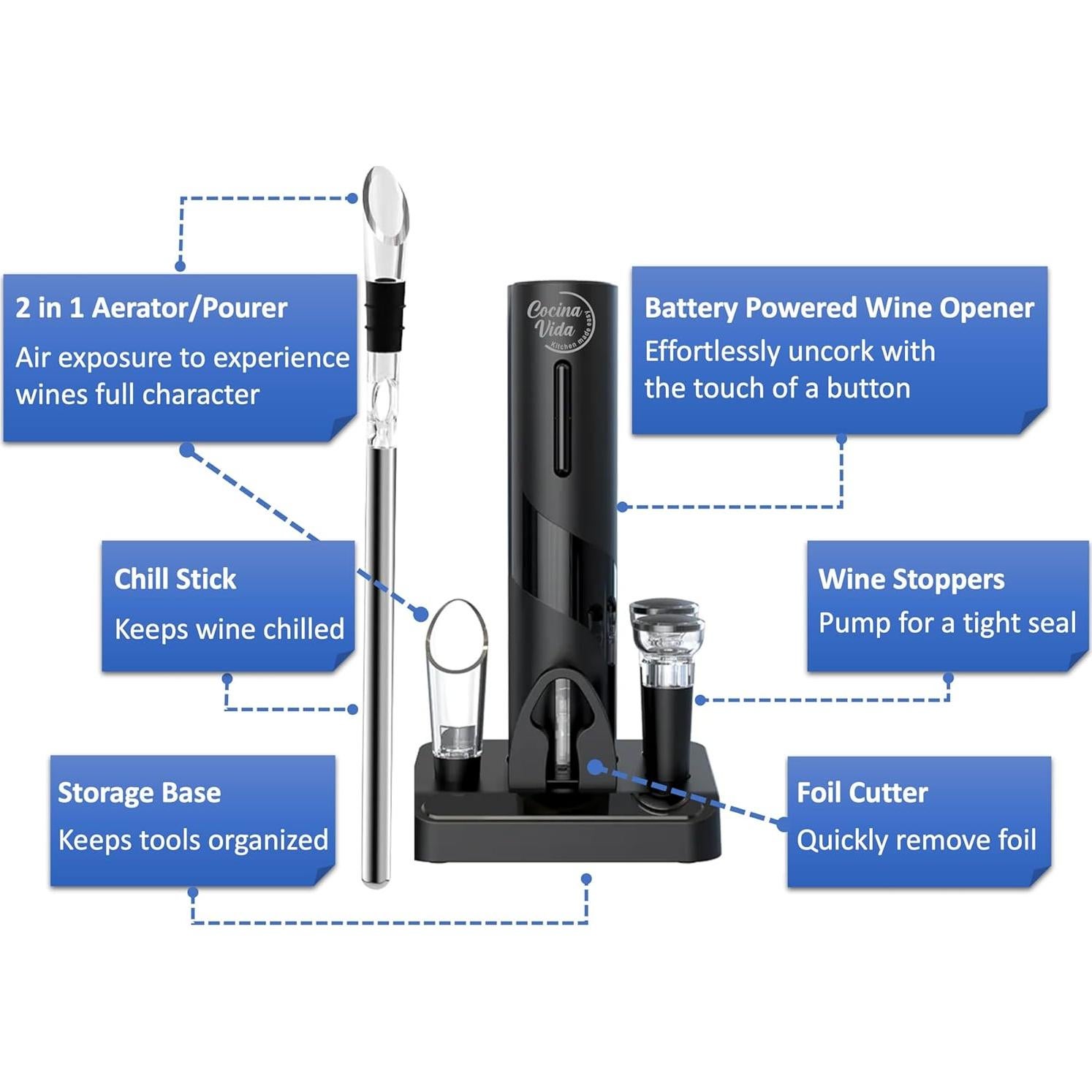 2 in 1 Aerator/Pourer
Air exposure to experience wines full character

Cocina Vida
Kitchen made easy

Battery Powered Wine Opener
Effortlessly uncork with the touch of a button

Chill Stick
Keeps wine chilled

Wine Stoppers
Pump for a tight seal

Storage Base
Keeps tools organized

Foil Cutter
Quickly remove foil