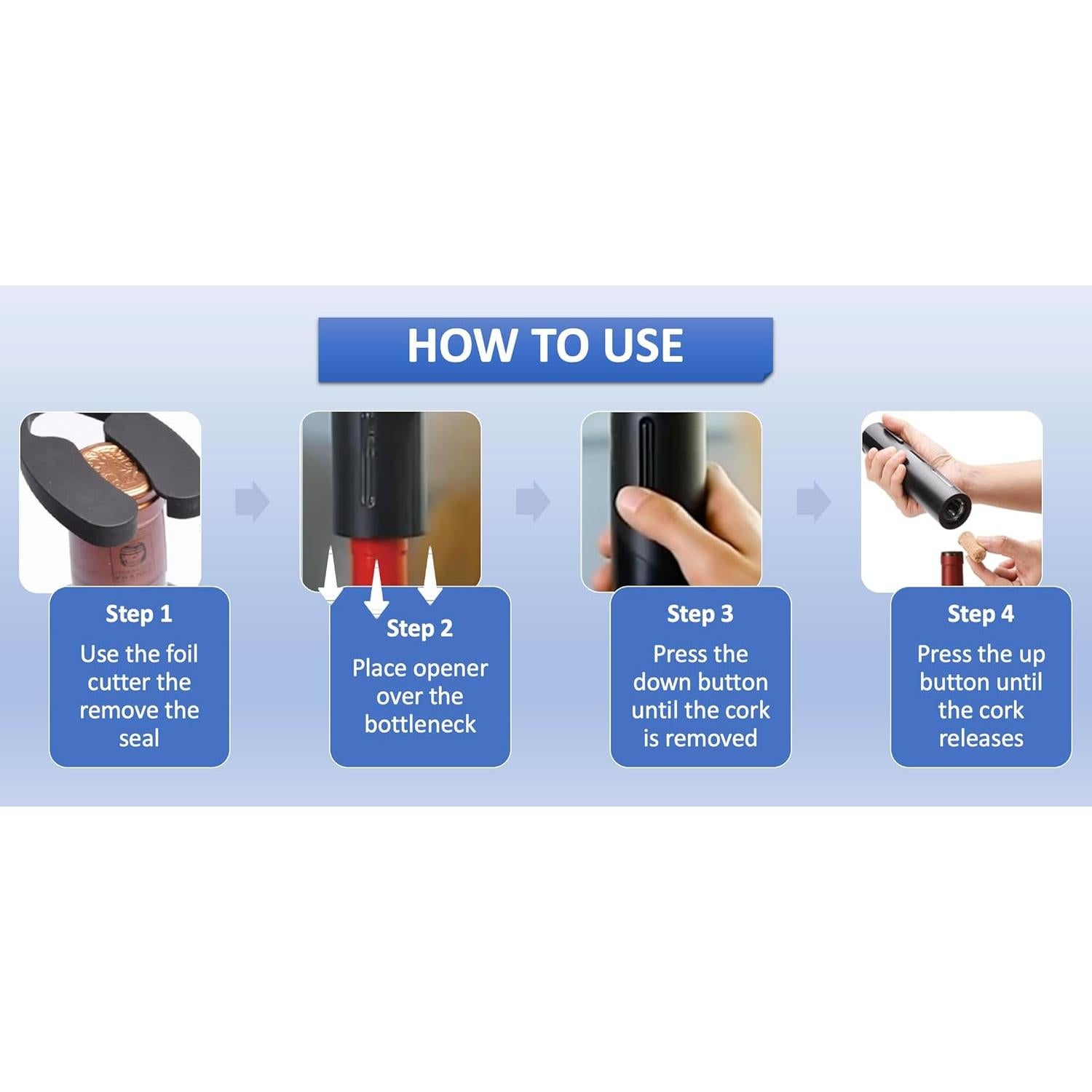 HOW TO USE

Step 1
Use the foil cutter the remove the seal

Step 2
Place opener over the bottleneck

Step 3
Press the down button until the cork is removed

Step 4
Press the up button until the cork releases