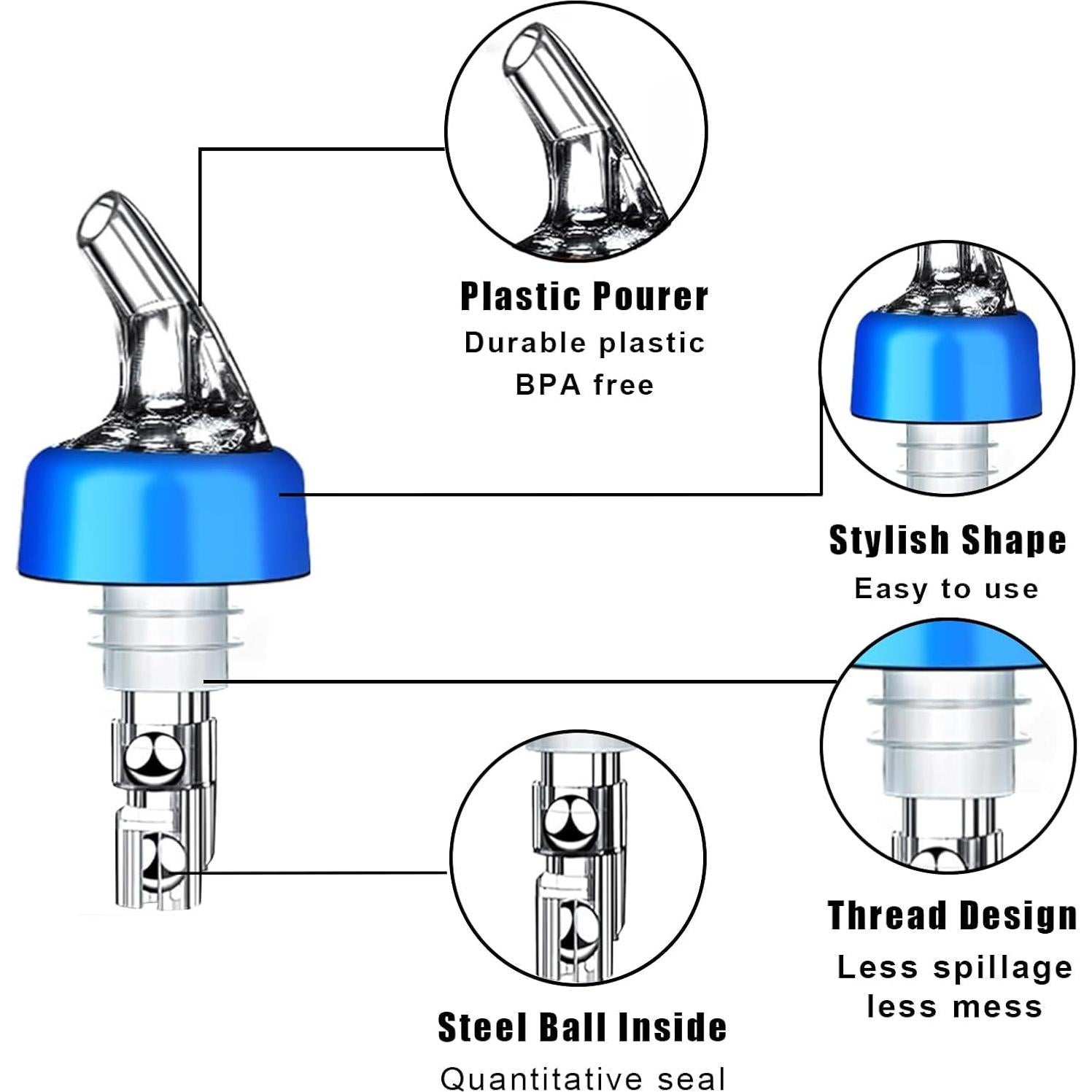 Plastic Pourer
Durable plastic
BPA free

Stylish Shape
Easy to use

Thread Design
Less spillage
less mess

Steel Ball Inside
Quantitative seal