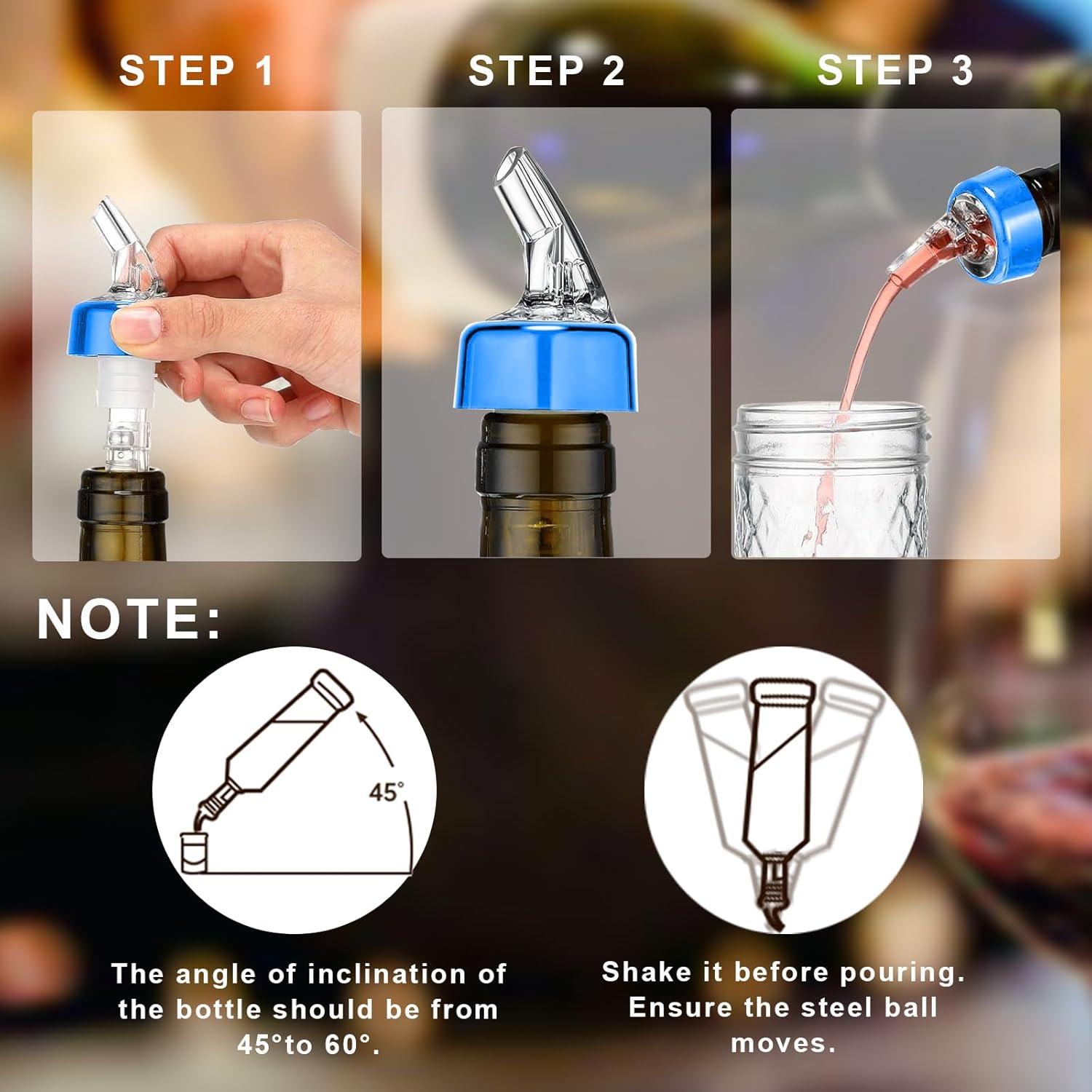 STEP 1

STEP 2

STEP 3

NOTE:

45°

The angle of inclination of the bottle should be from 45°to 60°.

Shake it before pouring. Ensure the steel ball moves.