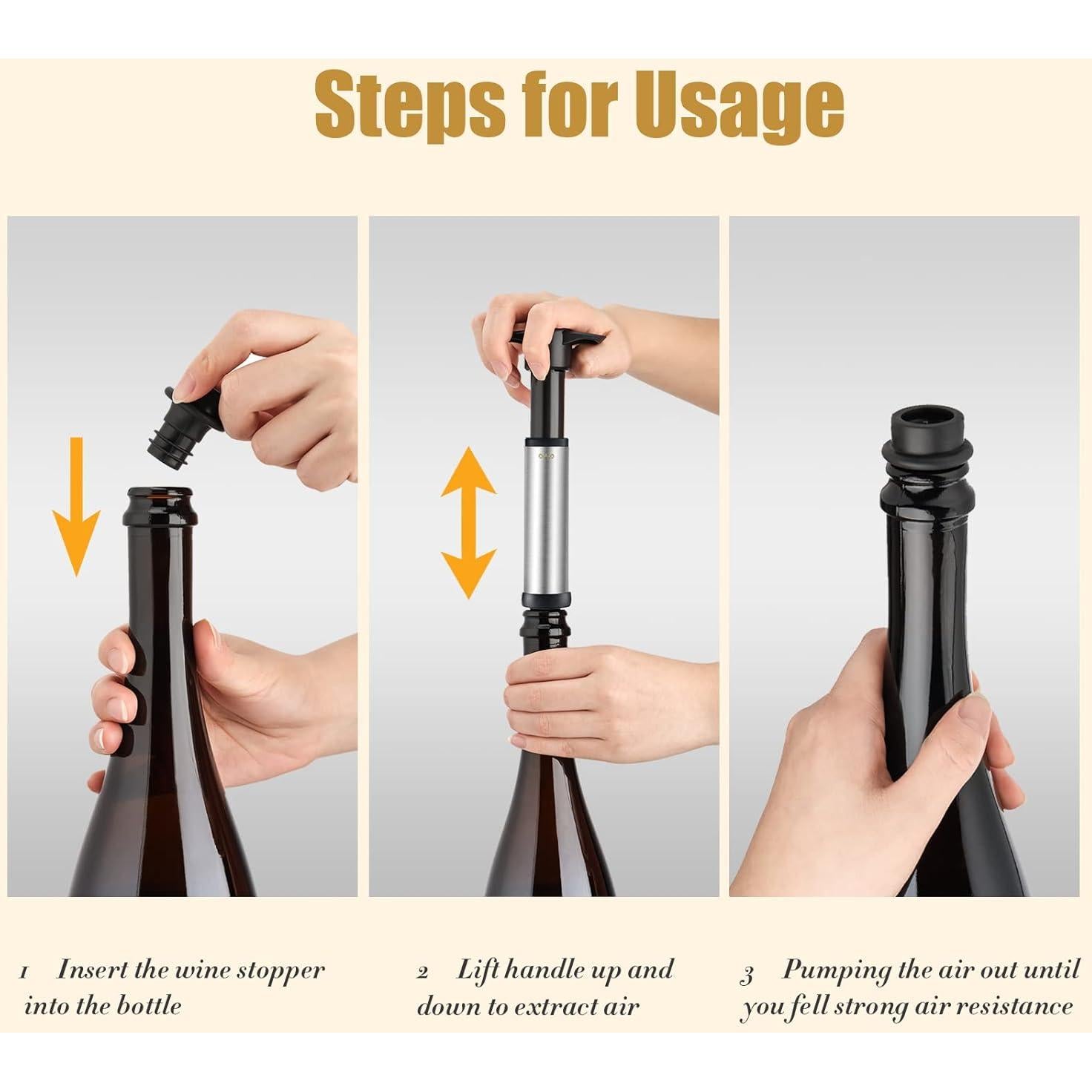 Steps for Usage

1 Insert the wine stopper into the bottle

2 Lift handle up and down to extract air

3 Pumping the air out until you fell strong air resistance