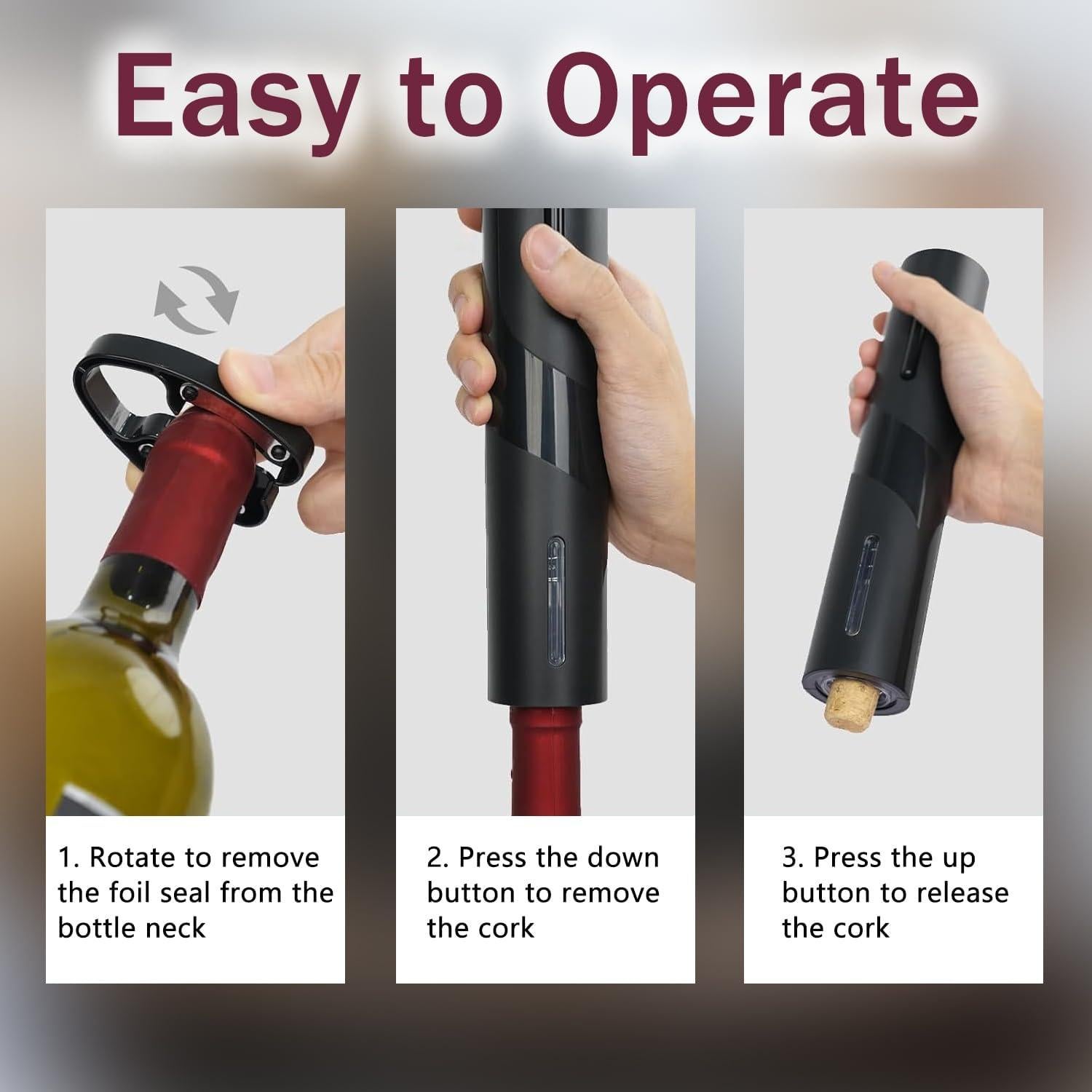 Easy to Operate

1. Rotate to remove the foil seal from the bottle neck

2. Press the down button to remove the cork

3. Press the up button to release the cork