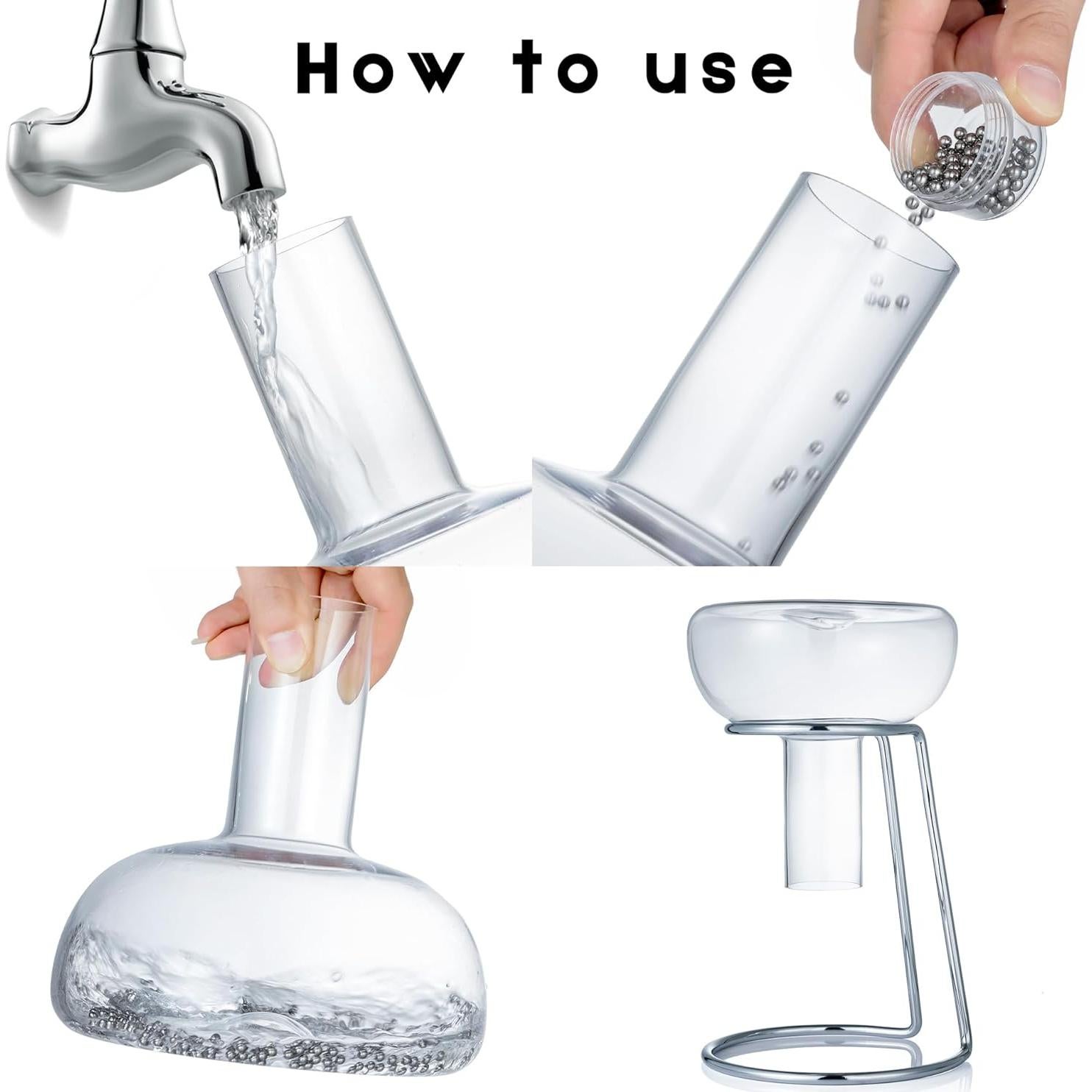 How to use