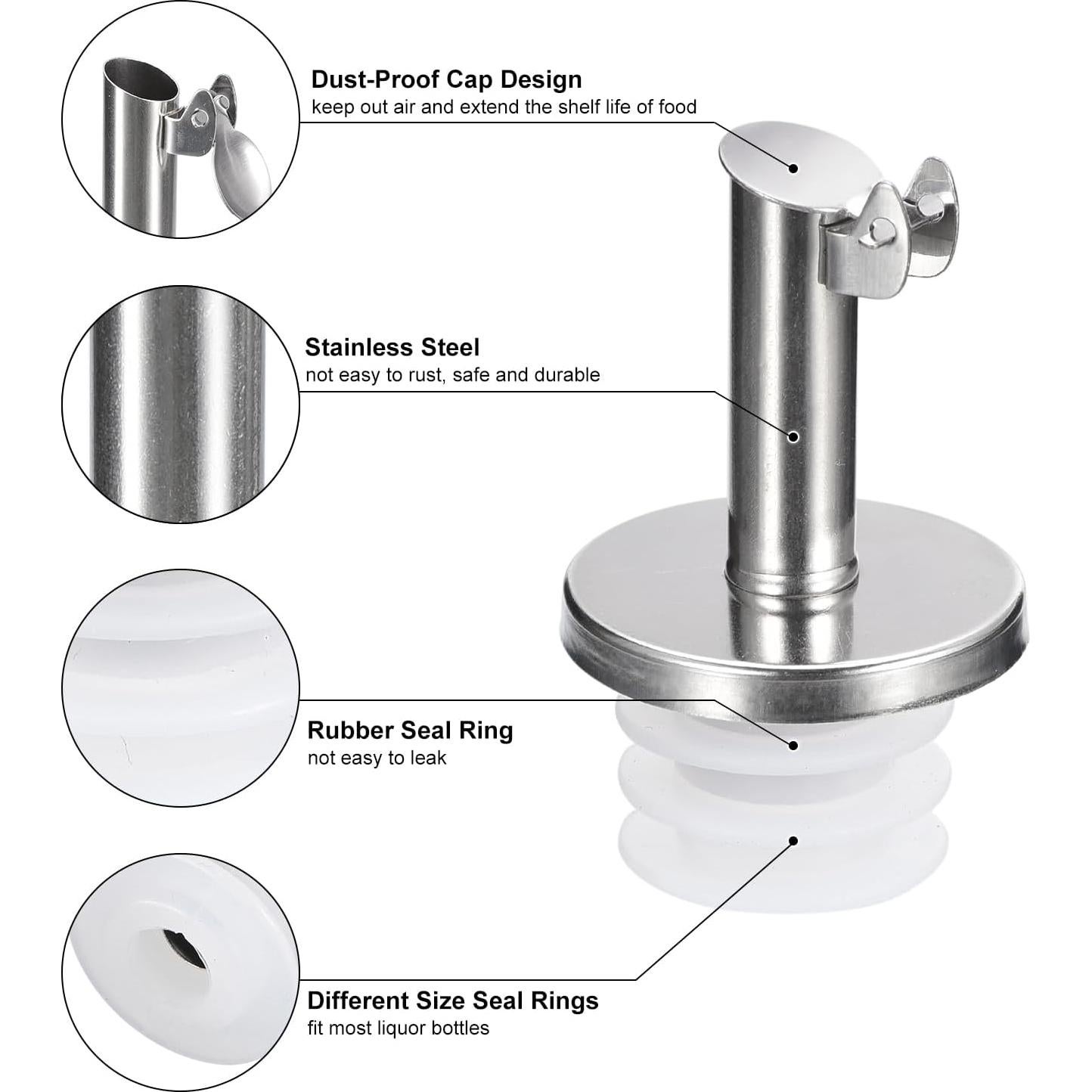 Dust-Proof Cap Design
keep out air and extend the shelf life of food

Stainless Steel
not easy to rust, safe and durable

Rubber Seal Ring
not easy to leak

Different Size Seal Rings
fit most liquor bottles