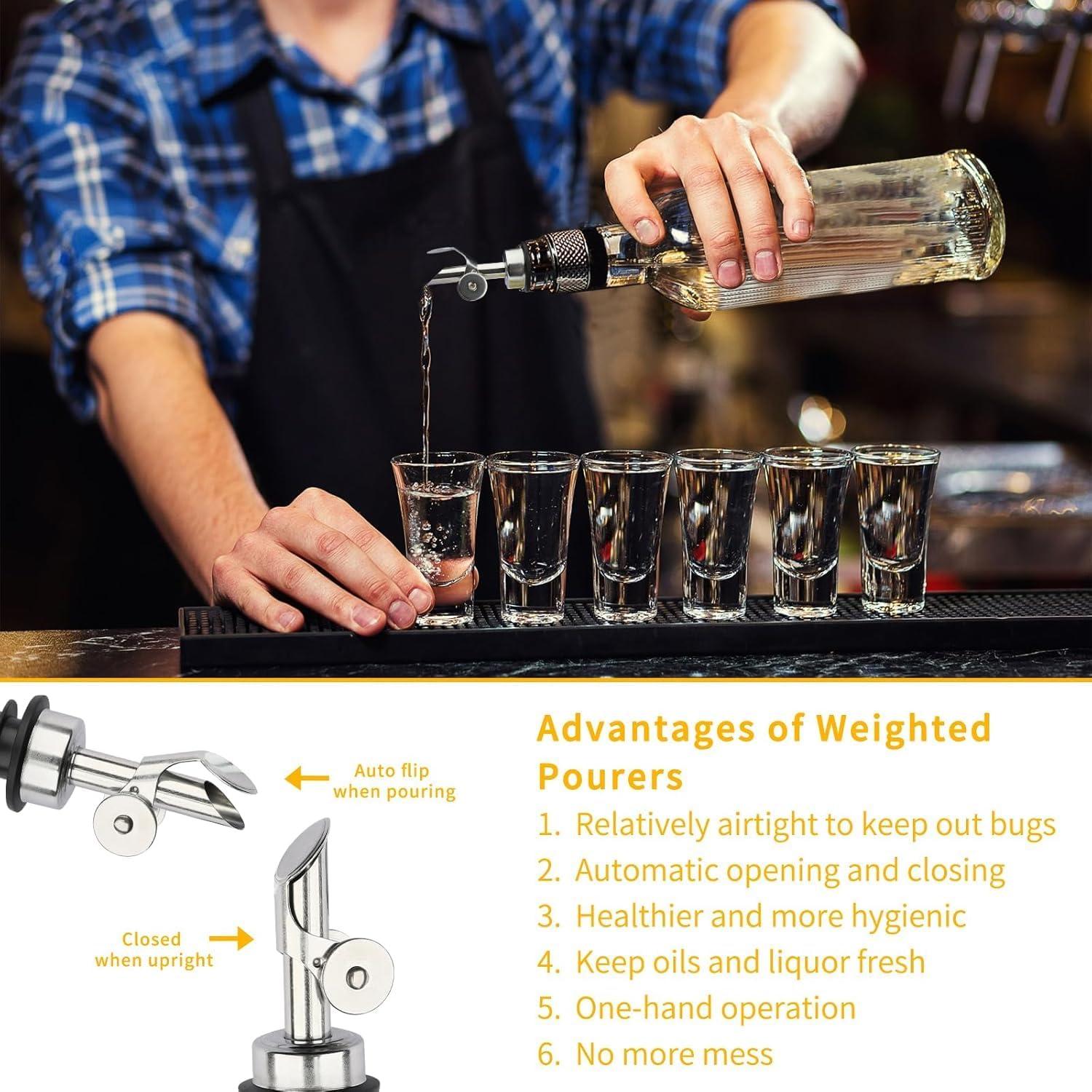 Auto flip when pouring

Closed when upright

Advantages of Weighted Pourers

1. Relatively airtight to keep out bugs
2. Automatic opening and closing
3. Healthier and more hygienic
4. Keep oils and liquor fresh
5. One-hand operation
6. No more mess