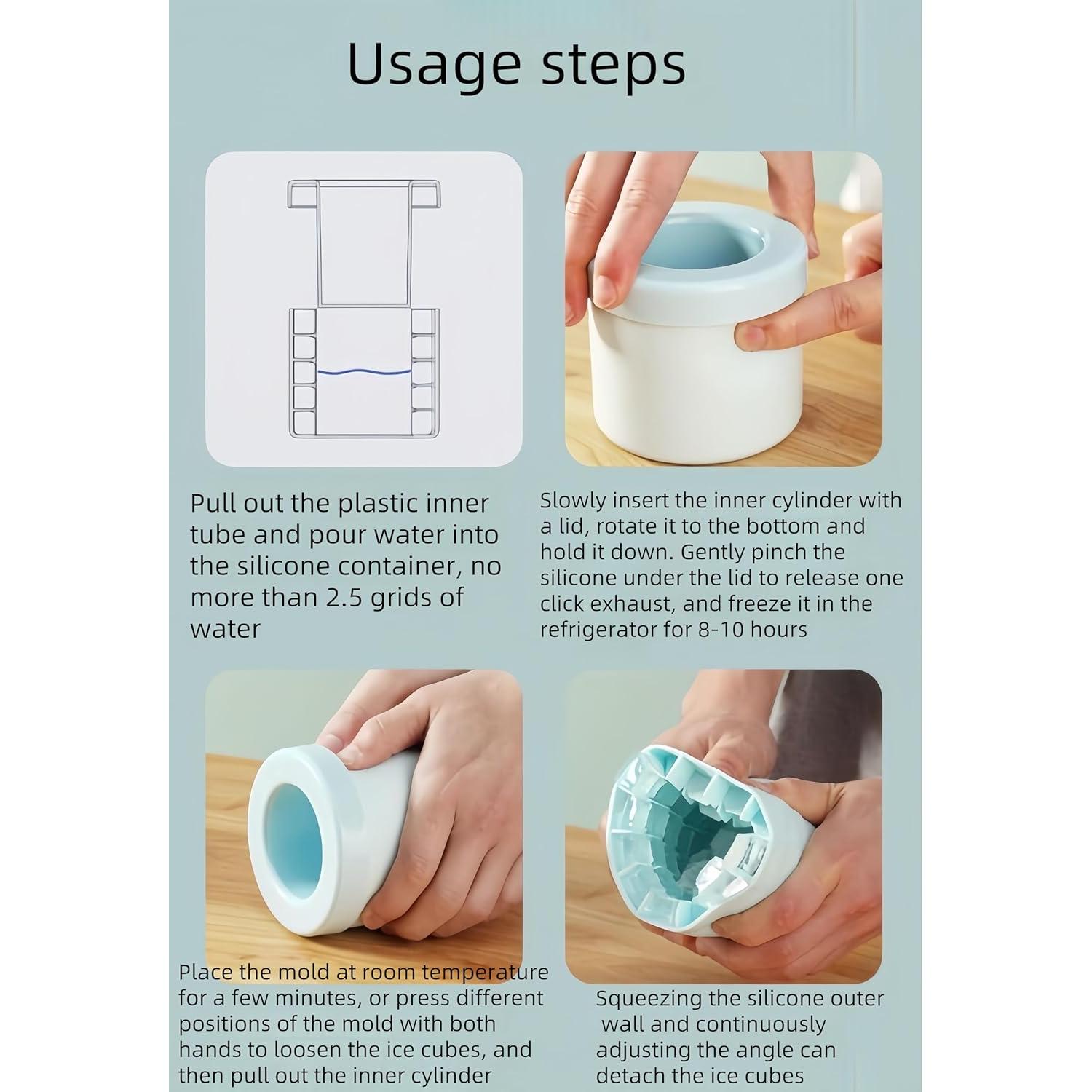 Usage steps

Pull out the plastic inner tube and pour water into the silicone container, no more than 2.5 grids of water

Slowly insert the inner cylinder with a lid, rotate it to the bottom and hold it down. Gently pinch the silicone under the lid to release one click exhaust, and freeze it in the refrigerator for 8-10 hours

Place the mold at room temperature for a few minutes, or press different positions of the mold with both hands to loosen the ice cubes, and then pull out the inner cylinder

Squeezing the silicone outer wall and continuously adjusting the angle can detach the ice cubes