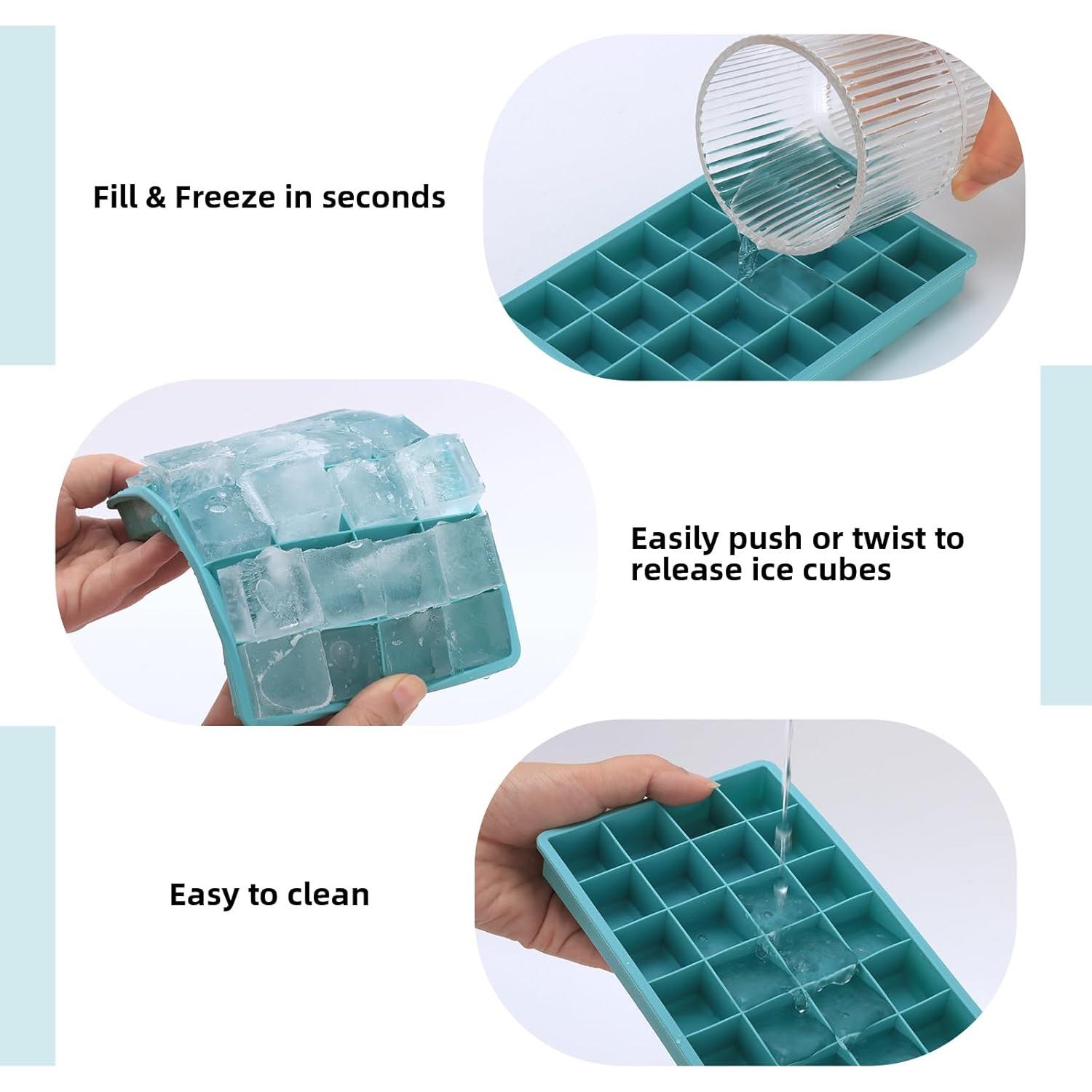 Fill & Freeze in seconds

Easily push or twist to release ice cubes

Easy to clean