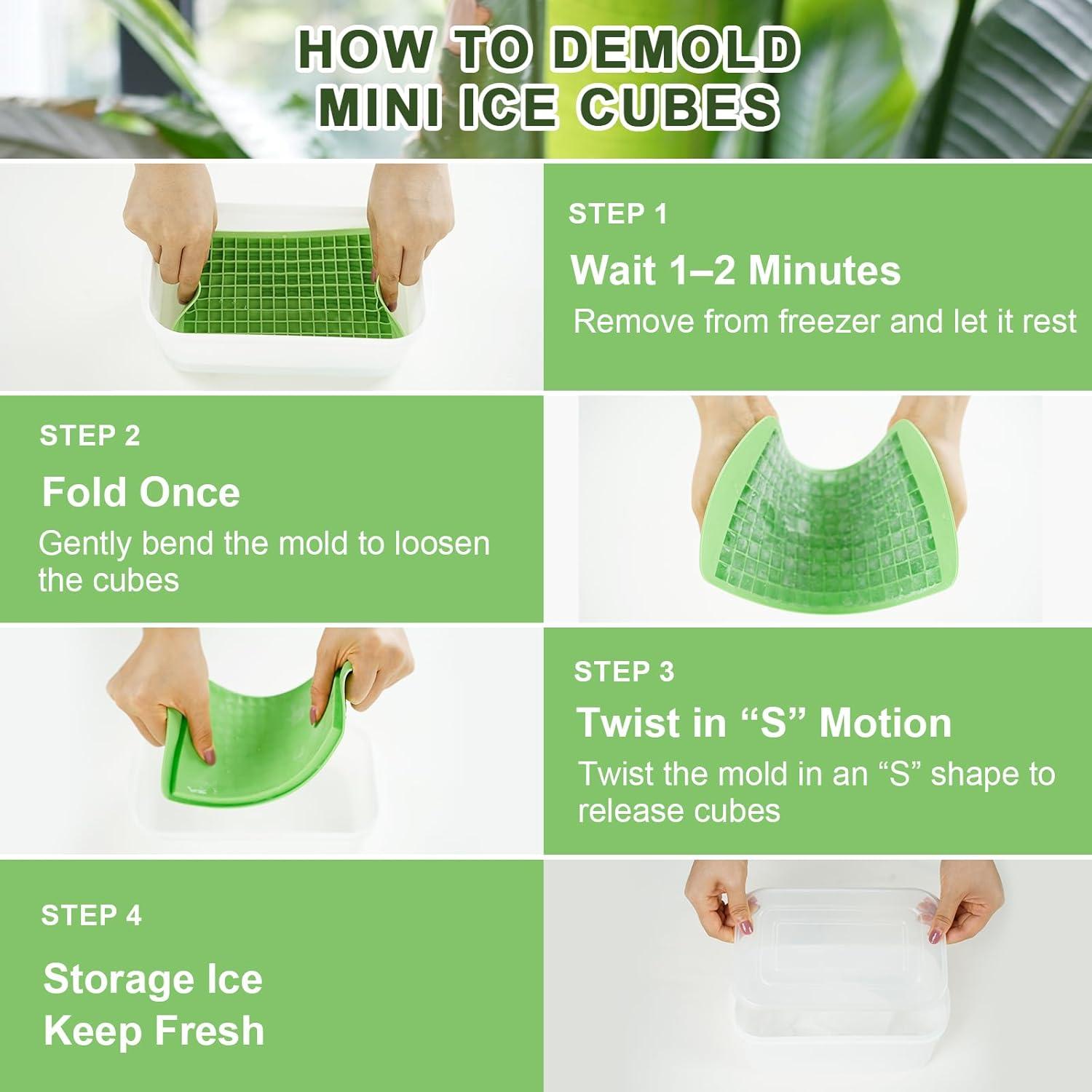 HOW TO DEMOLD MINI ICE CUBES

STEP 1

Wait 1–2 Minutes

Remove from freezer and let it rest

STEP 2

Fold Once

Gently bend the mold to loosen the cubes

STEP 3

Twist in “S” Motion

Twist the mold in an “S” shape to release cubes

STEP 4

Storage Ice Keep Fresh