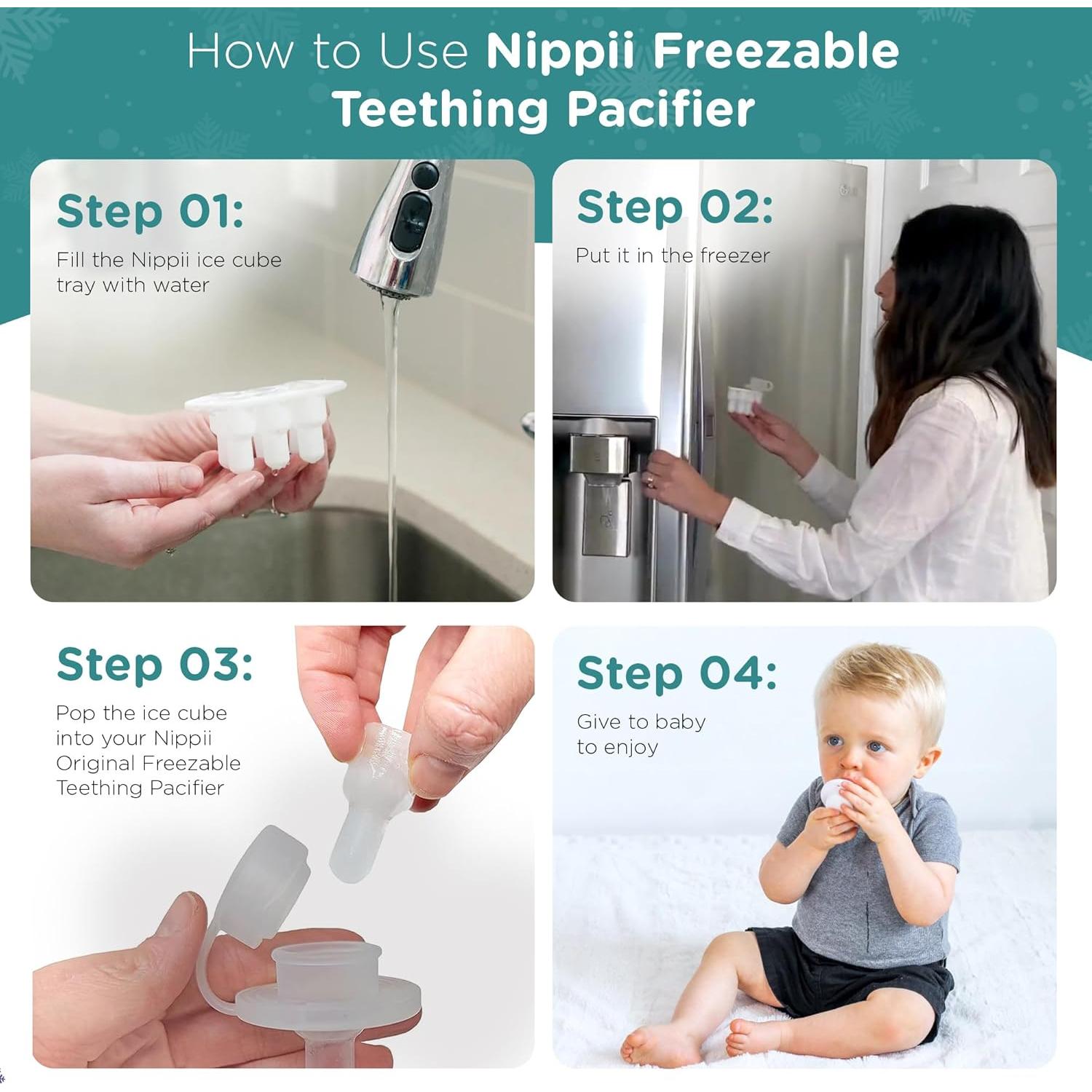 How to Use Nippii Freezable Teething Pacifier

Step 01:

Fill the Nippii ice cube tray with water

Step 02:

Put it in the freezer

Step 03:

Pop the ice cube into your Nippii Original Freezable Teething Pacifier

Step 04:

Give to baby to enjoy