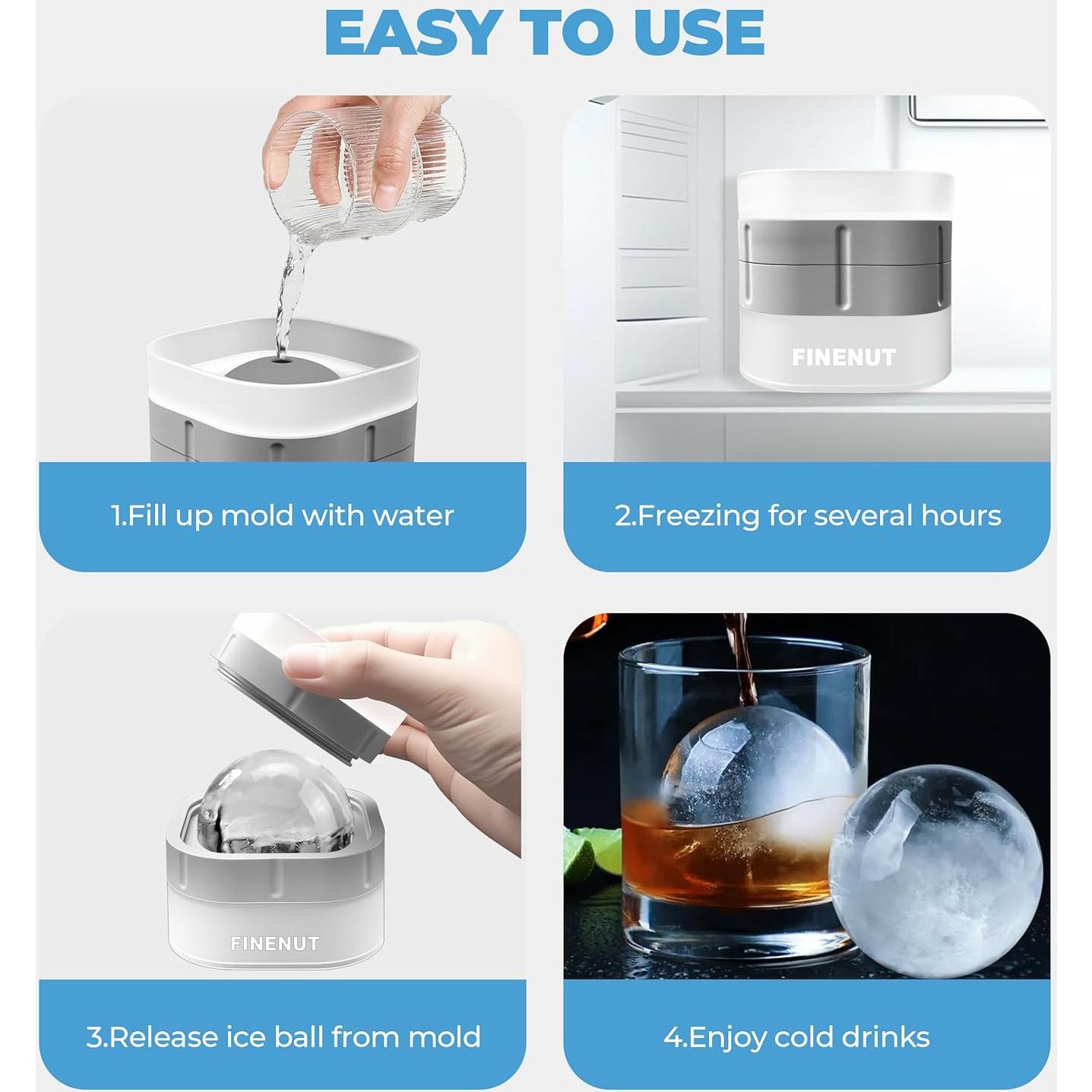 EASY TO USE

1.Fill up mold with water

FINENUT

2.Freezing for several hours

FINENUT

3.Release ice ball from mold

4.Enjoy cold drinks