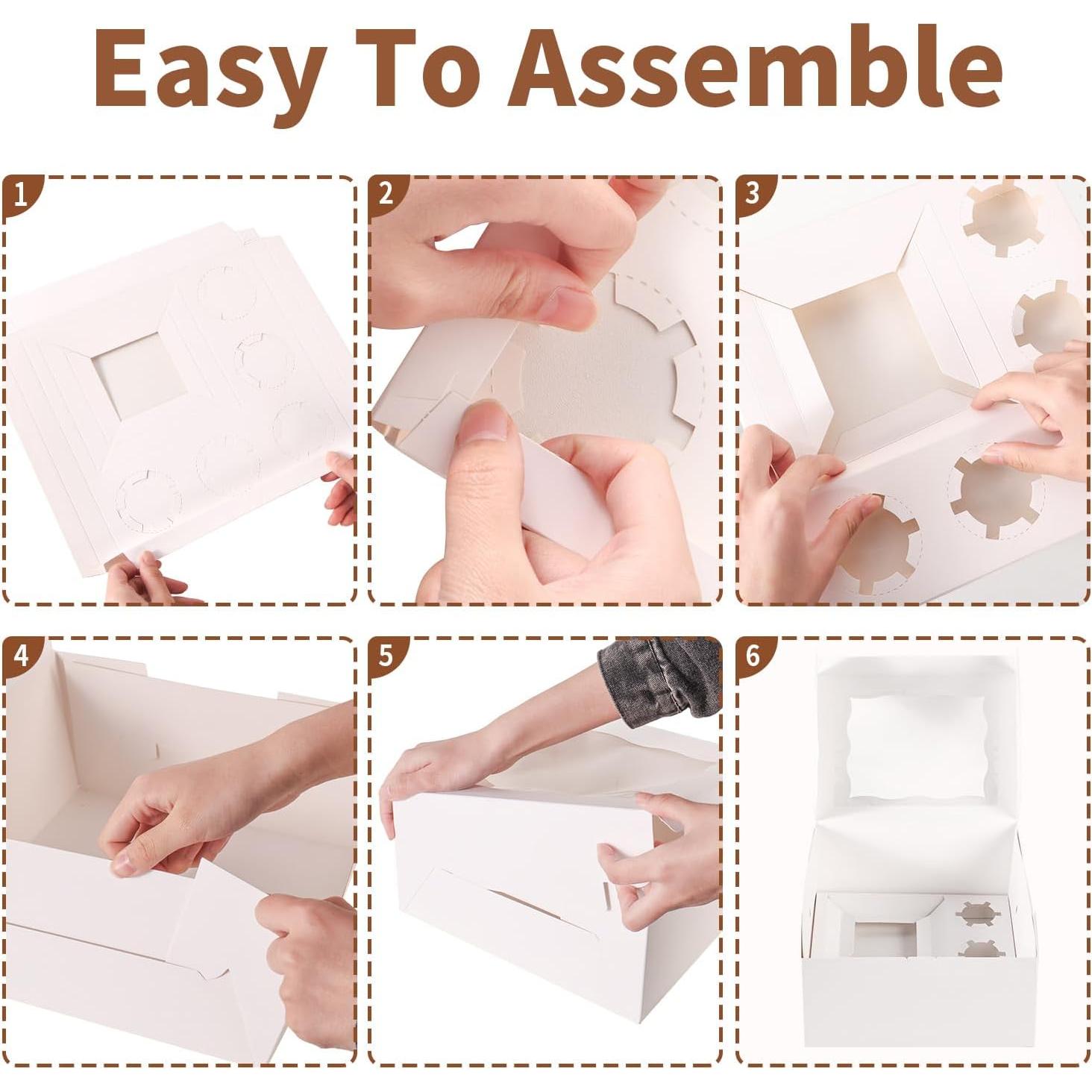 Easy To Assemble

1

2

3

4

5

6