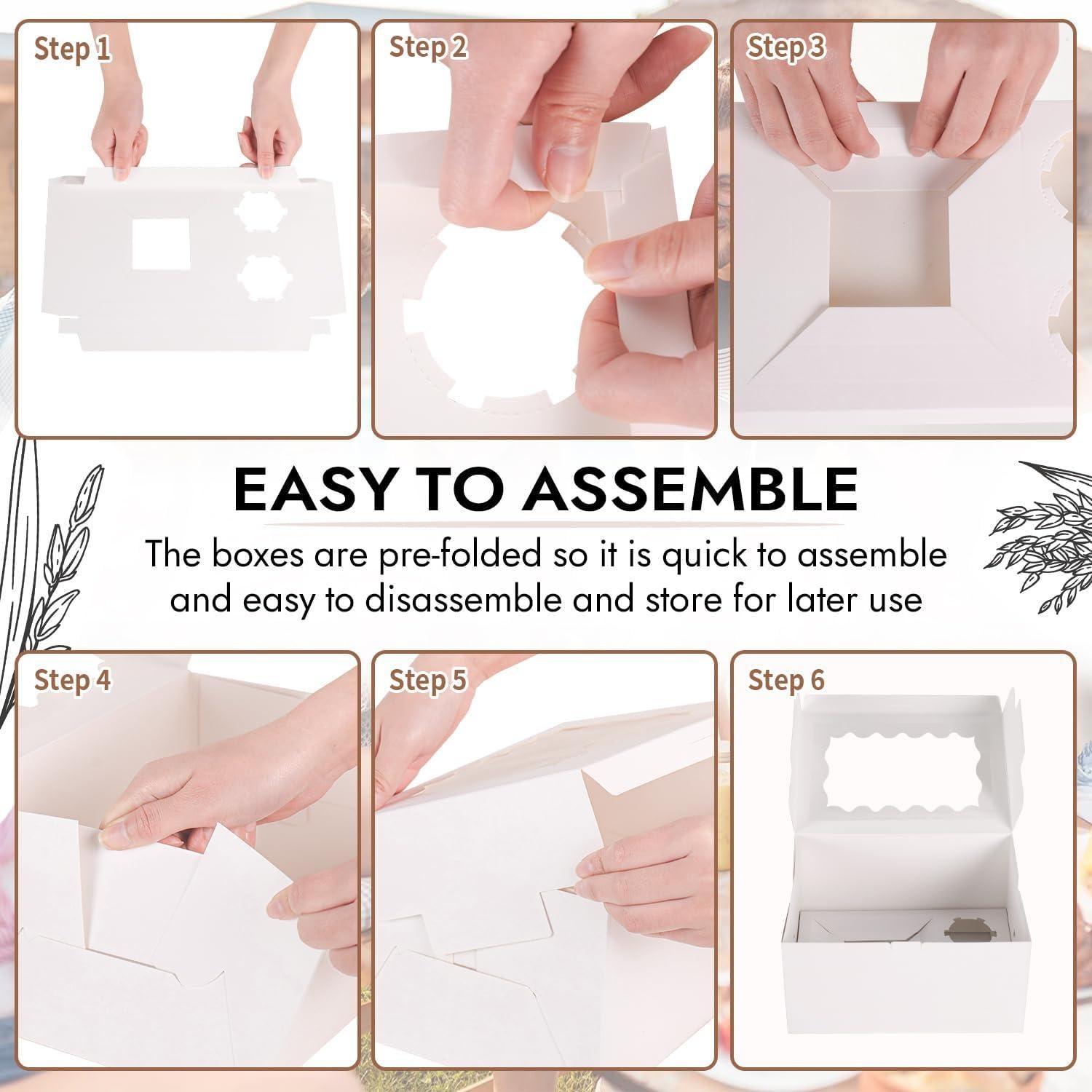 Step 1

Step 2

Step 3

EASY TO ASSEMBLE

The boxes are pre-folded so it is quick to assemble and easy to disassemble and store for later use

Step 4

Step 5

Step 6