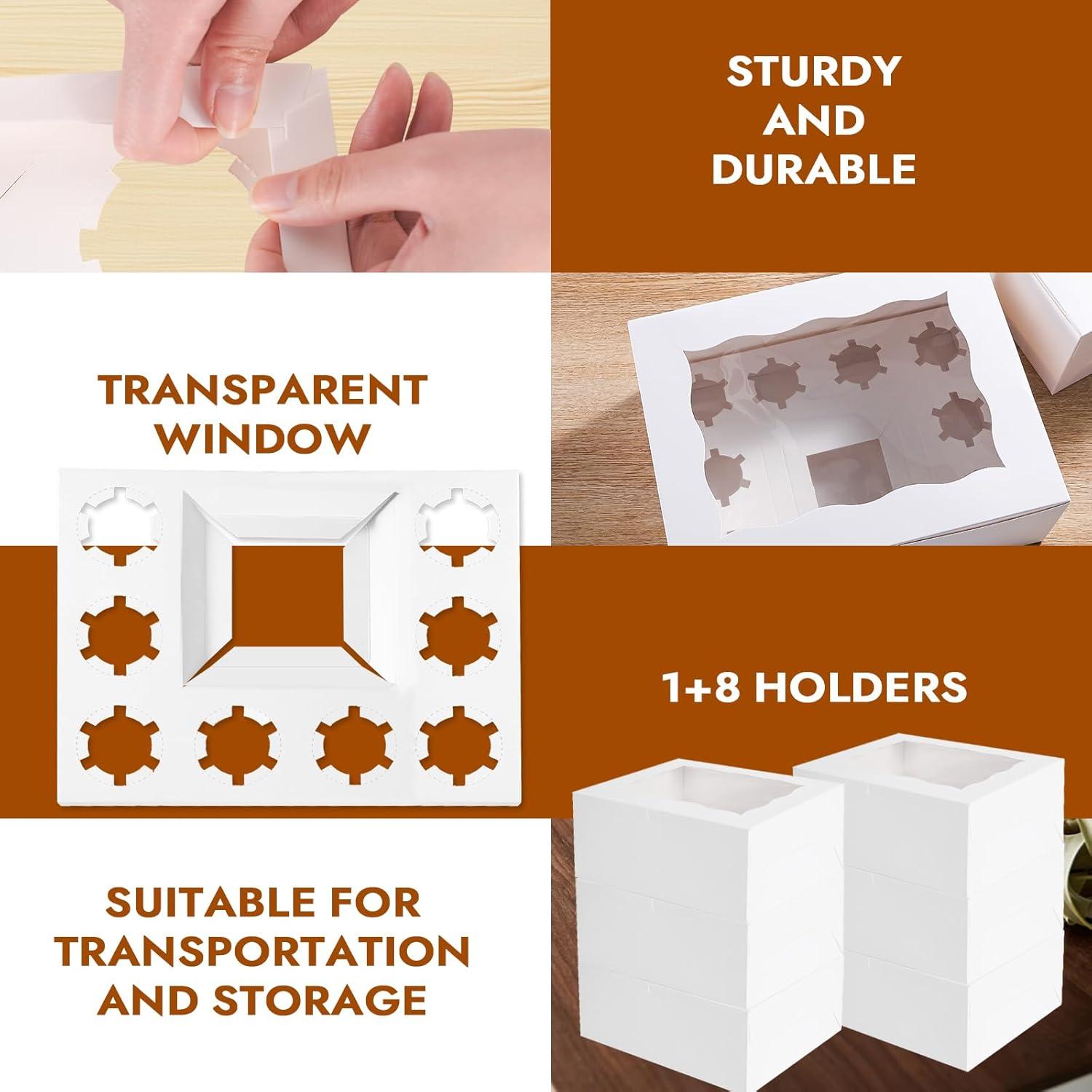 STURDY AND DURABLE

TRANSPARENT WINDOW

1+8 HOLDERS

SUITABLE FOR TRANSPORTATION AND STORAGE