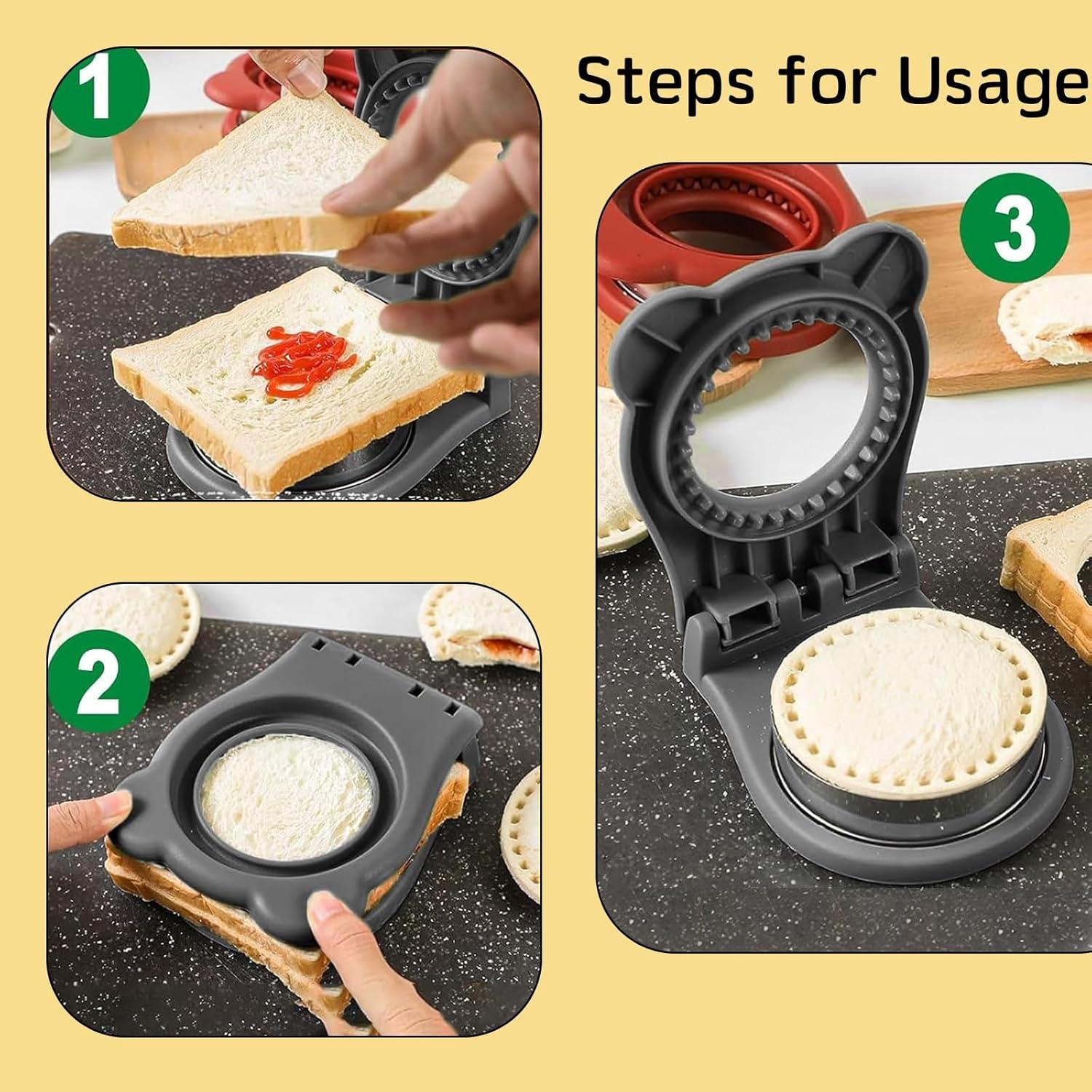 1

Steps for Usage

3

2