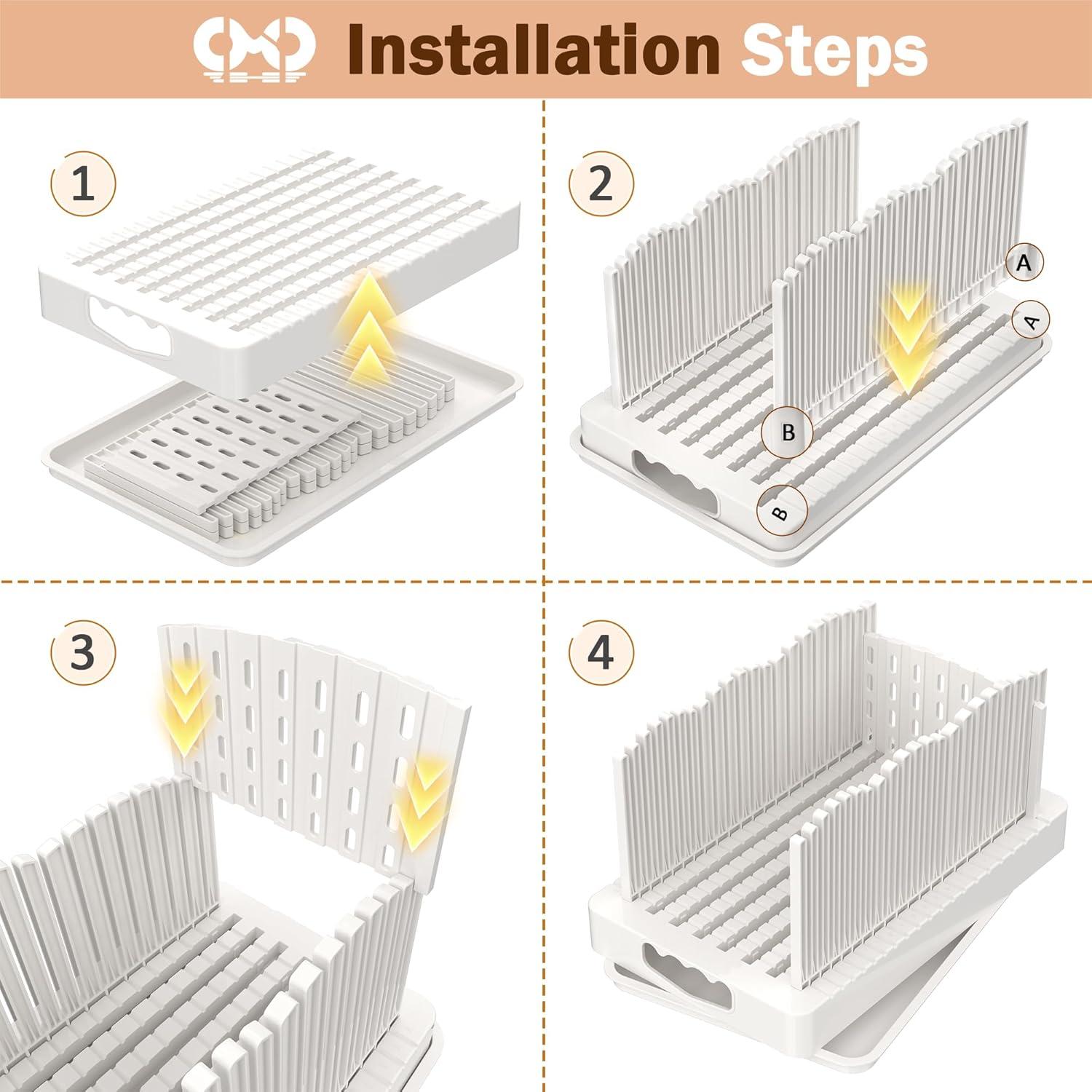 Installation Steps

1

2

A

A

B

B

3

4