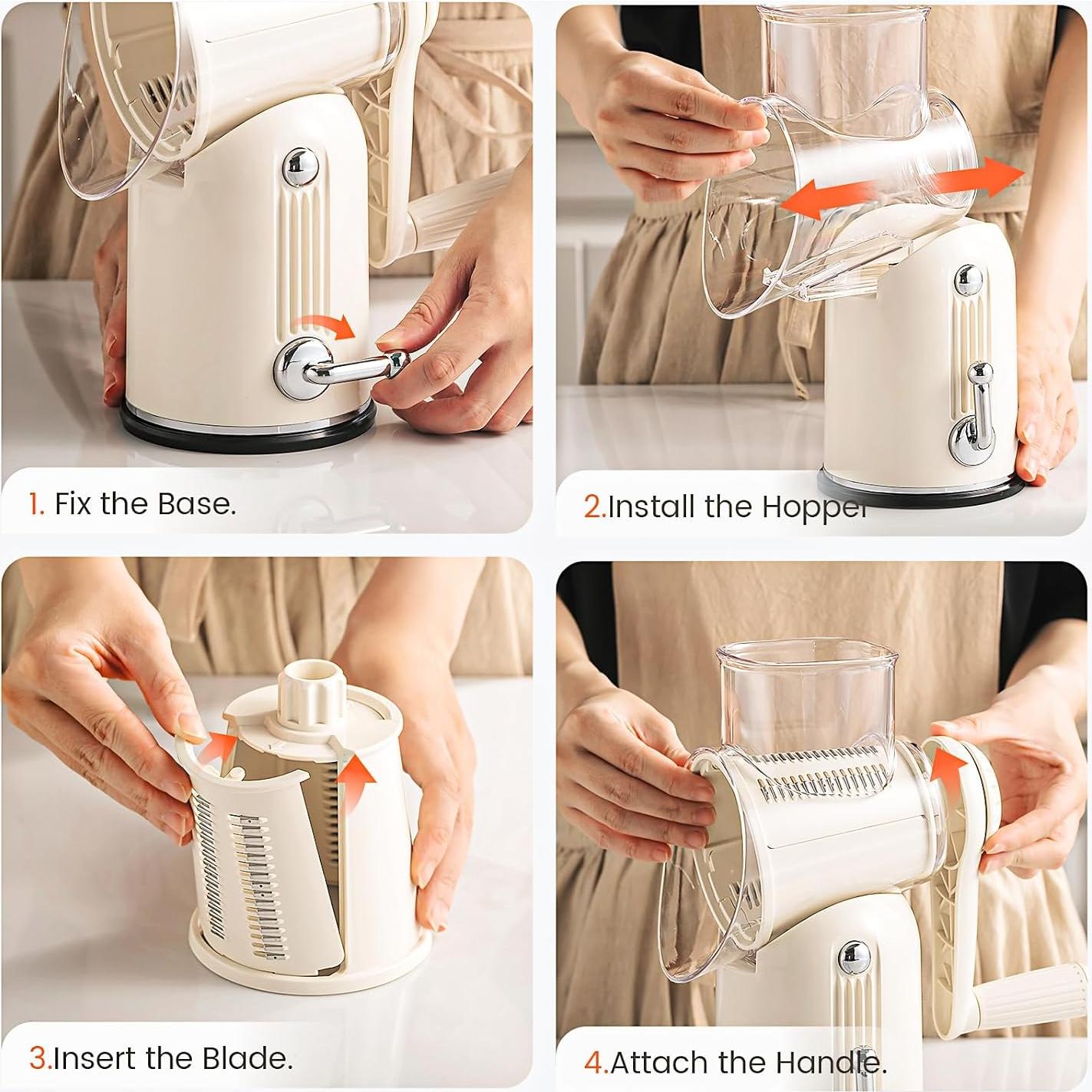 1. Fix the Base.

2.Install the Hopper

3.Insert the Blade.

4.Attach the Handle.