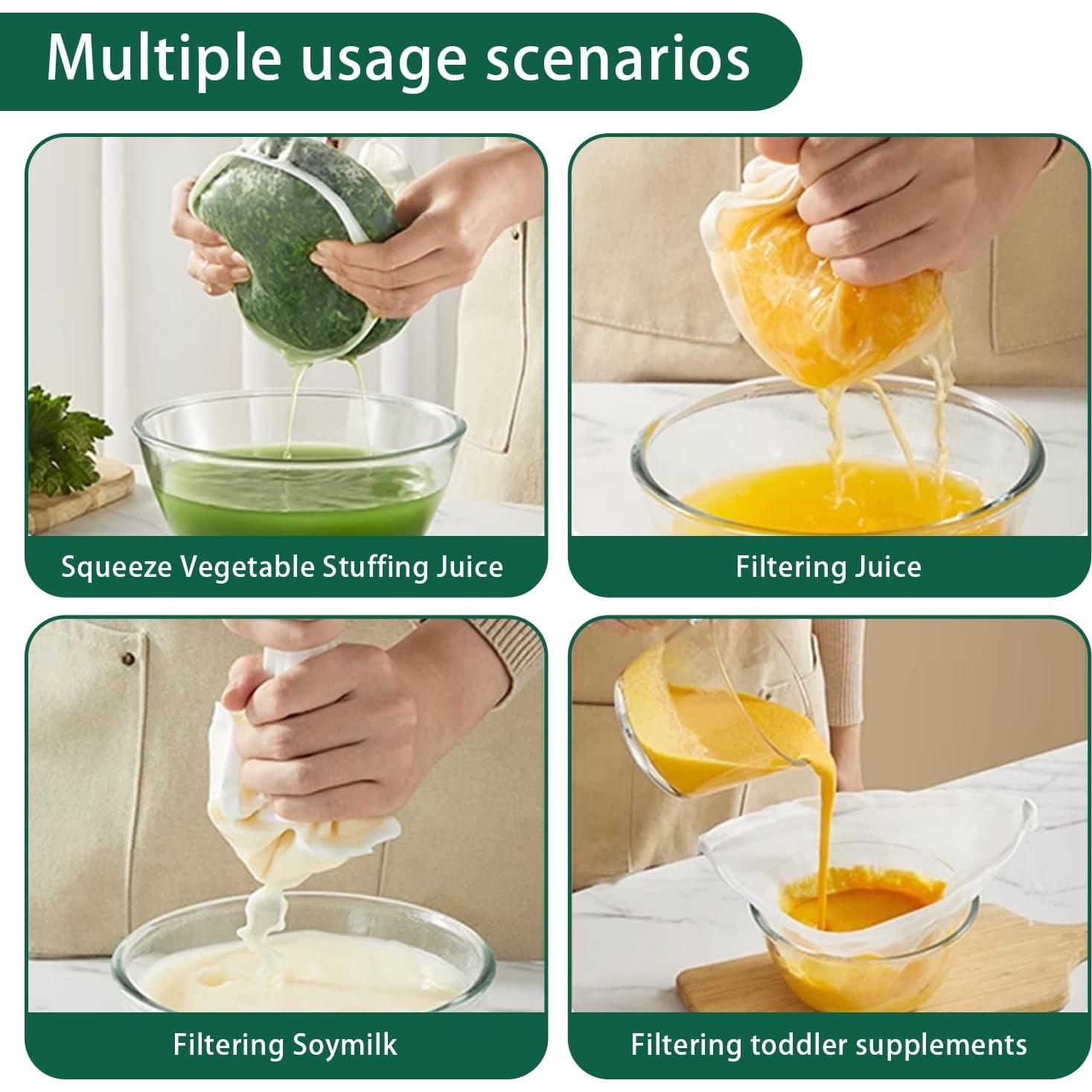 Multiple usage scenarios

Squeeze Vegetable Stuffing Juice

Filtering Juice

Filtering Soymilk

Filtering toddler supplements