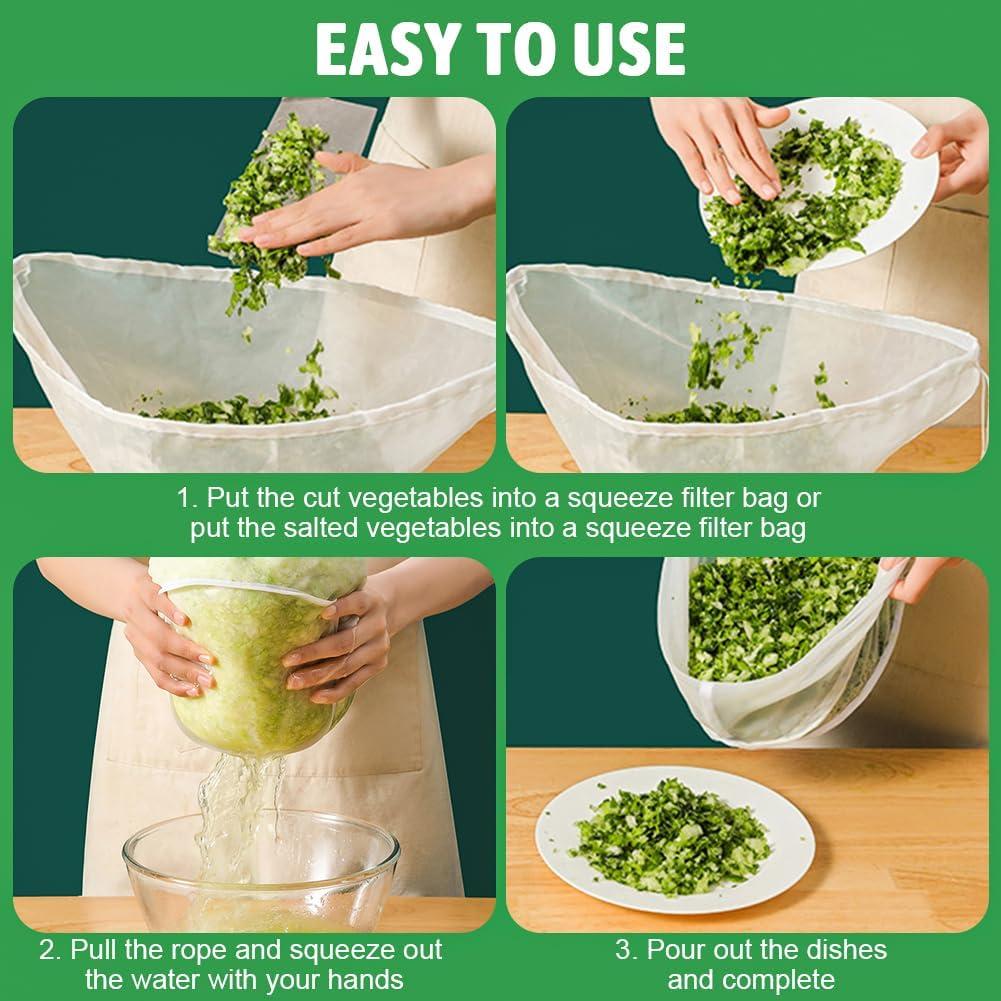 EASY TO USE

1. Put the cut vegetables into a squeeze filter bag or put the salted vegetables into a squeeze filter bag

2. Pull the rope and squeeze out the water with your hands

3. Pour out the dishes and complete