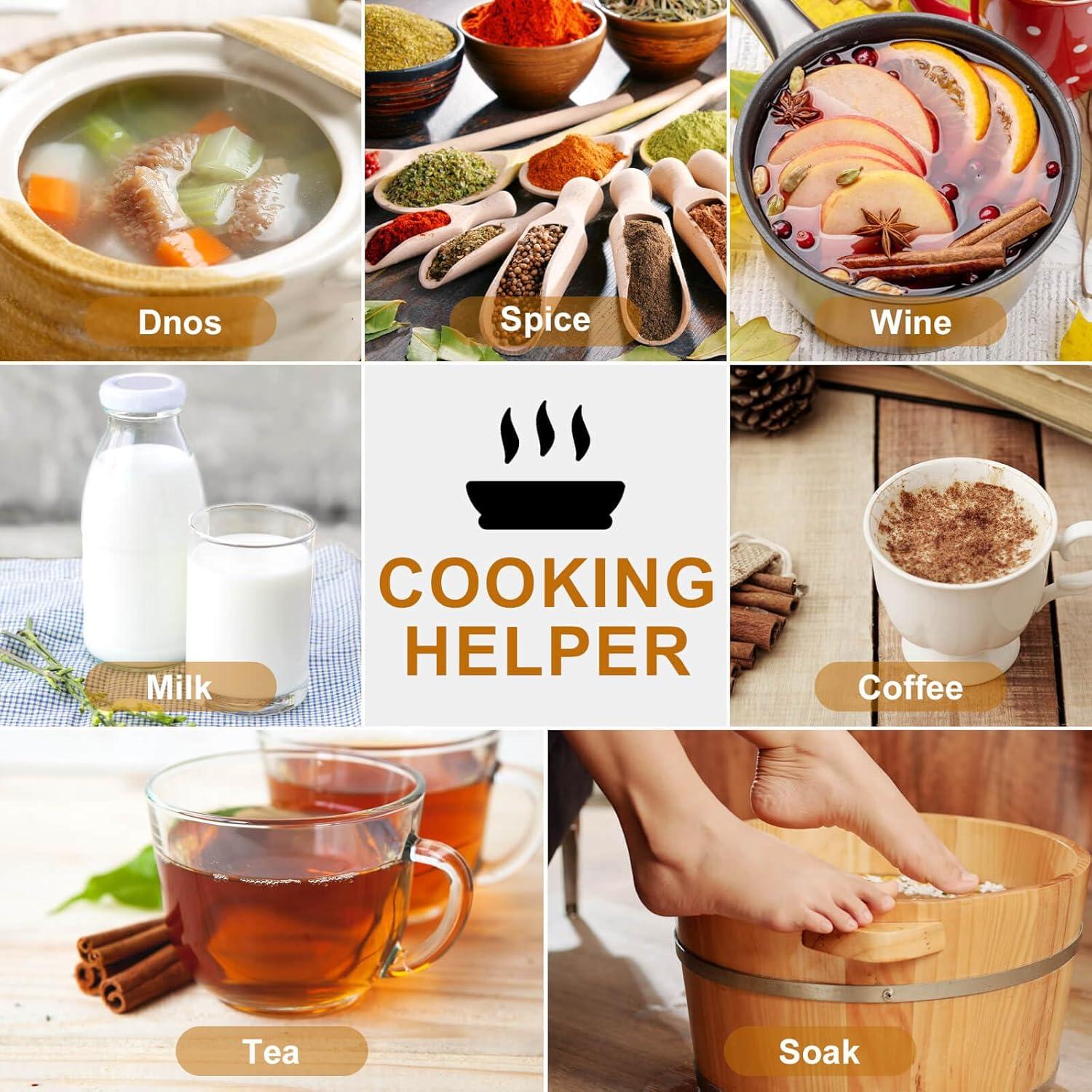 Dnos

Spice

Wine

Milk

COOKING HELPER

Coffee

Tea

Soak