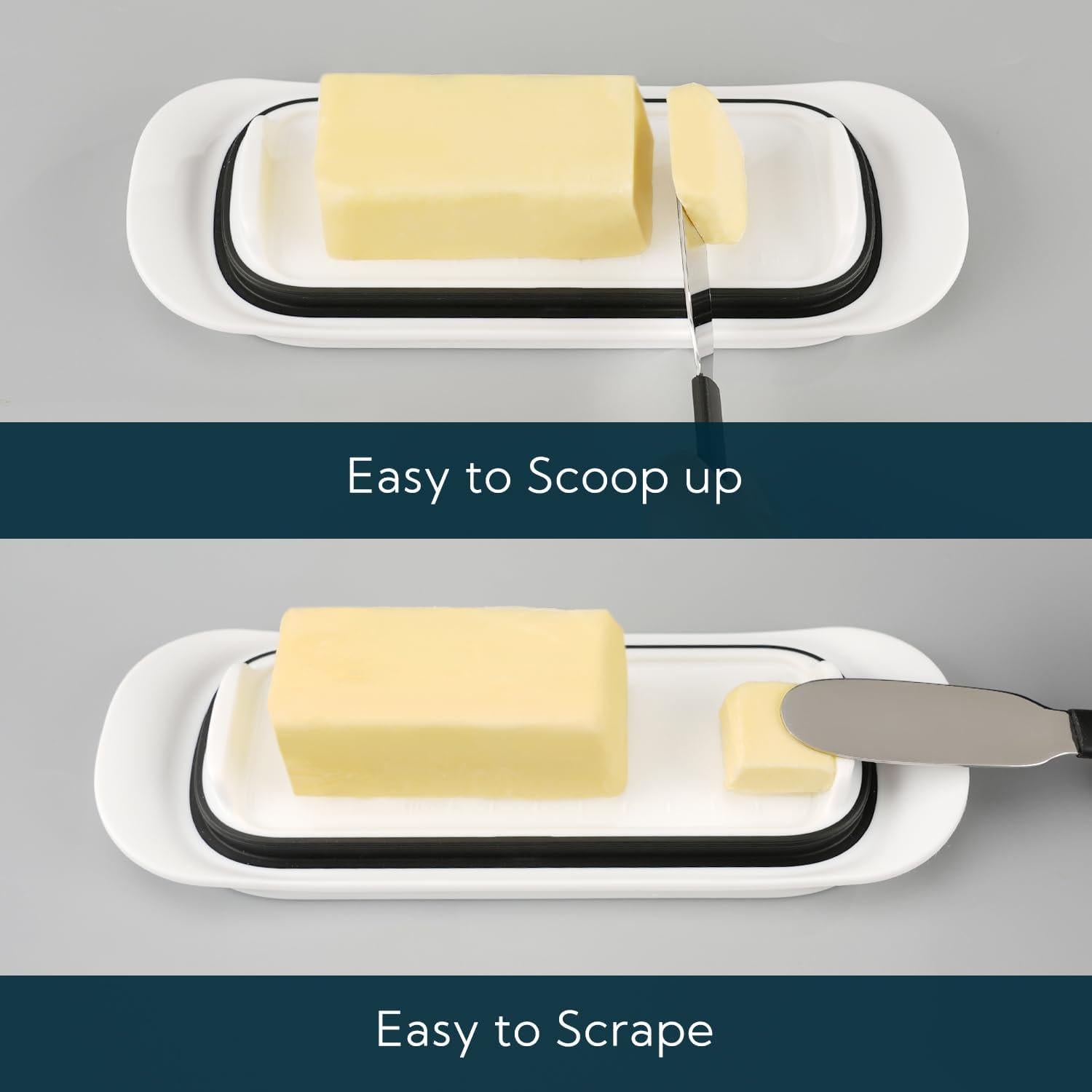 Easy to Scoop up

Easy to Scrape