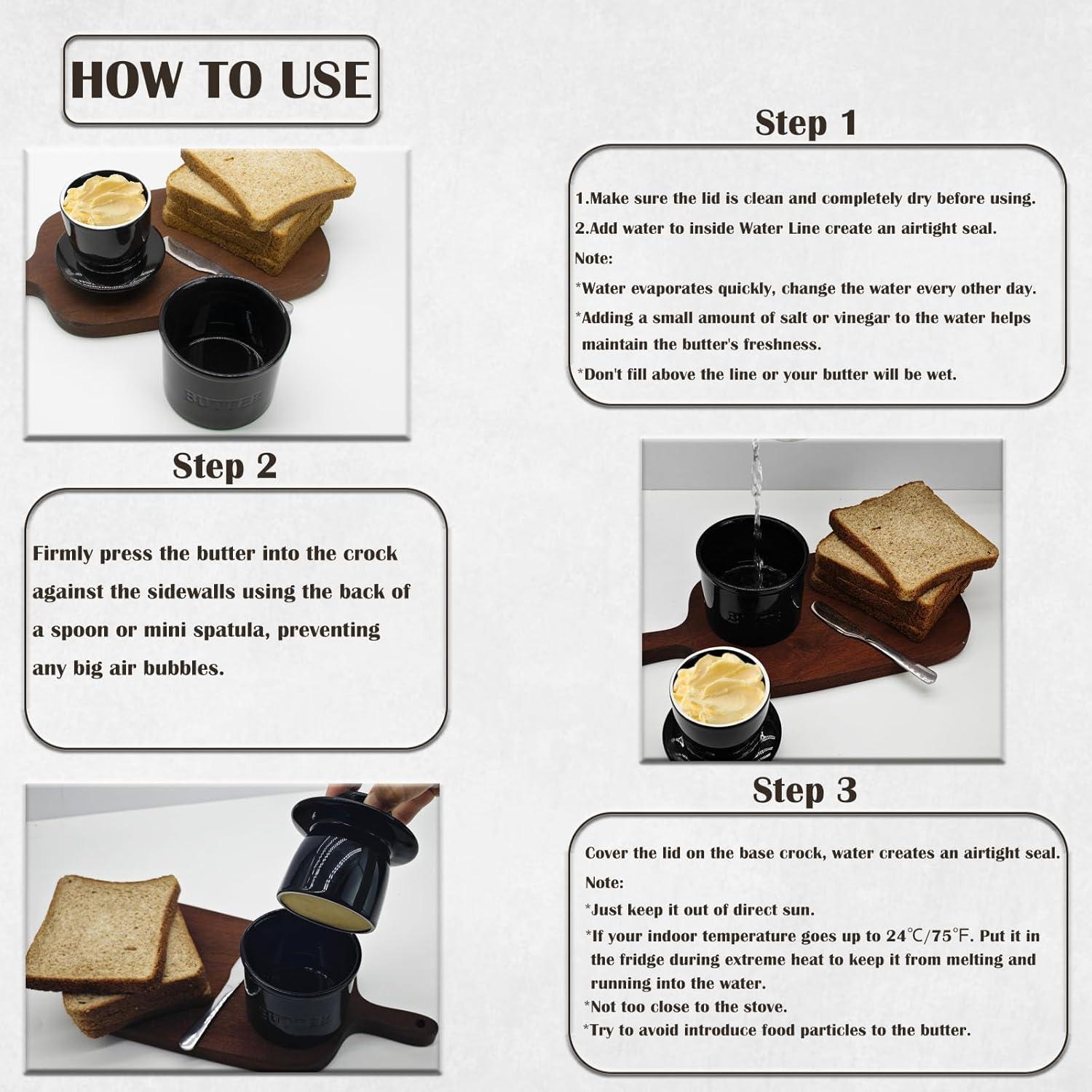 HOW TO USE

BUTTER

Step 1

1.Make sure the lid is clean and completely dry before using.

2.Add water to inside Water Line create an airtight seal.

Note:

*Water evaporates quickly, change the water every other day.

*Adding a small amount of salt or vinegar to the water helps maintain the butter's freshness.

*Don't fill above the line or your butter will be wet.

Step 2

Firmly press the butter into the crock against the sidewalls using the back of a spoon or mini spatula, preventing any big air bubbles.

BUTTER

Step 3

Cover the lid on the base crock, water creates an airtight seal.

Note:

*Just keep it out of direct sun.

*If your indoor temperature goes up to 24℃/75℉. Put it in the fridge during extreme heat to keep it from melting and running into the water.

*Not too close to the stove.

*Try to avoid introduce food particles to the butter.

BUTTER