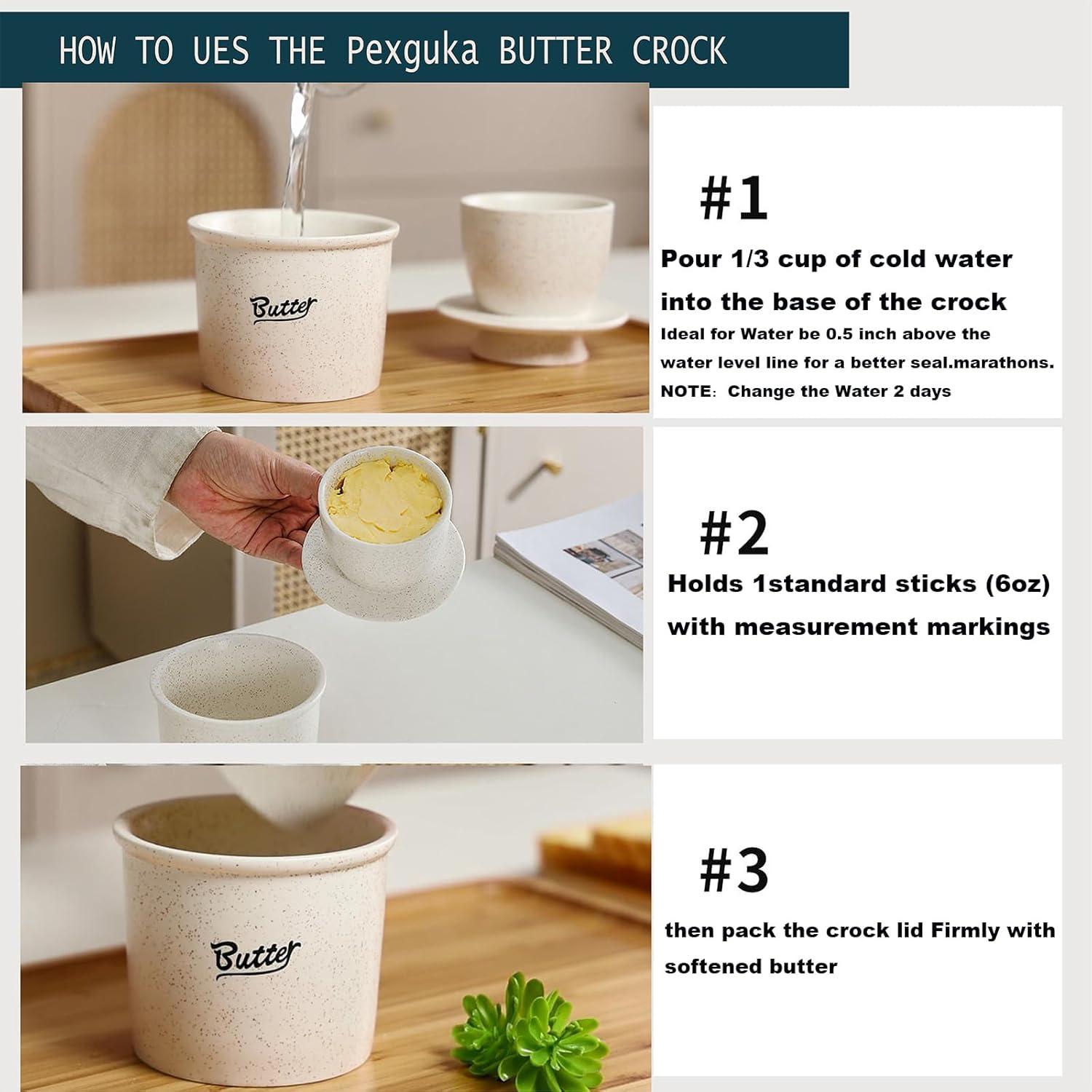 HOW TO UES THE Pexguka BUTTER CROCK

Butter

#1

Pour 1/3 cup of cold water into the base of the crock

Ideal for Water be 0.5 inch above the water level line for a better seal.marathons.

NOTE: Change the Water 2 days

#2

Holds 1standard sticks (6oz) with measurement markings

Butter

#3

then pack the crock lid Firmly with softened butter