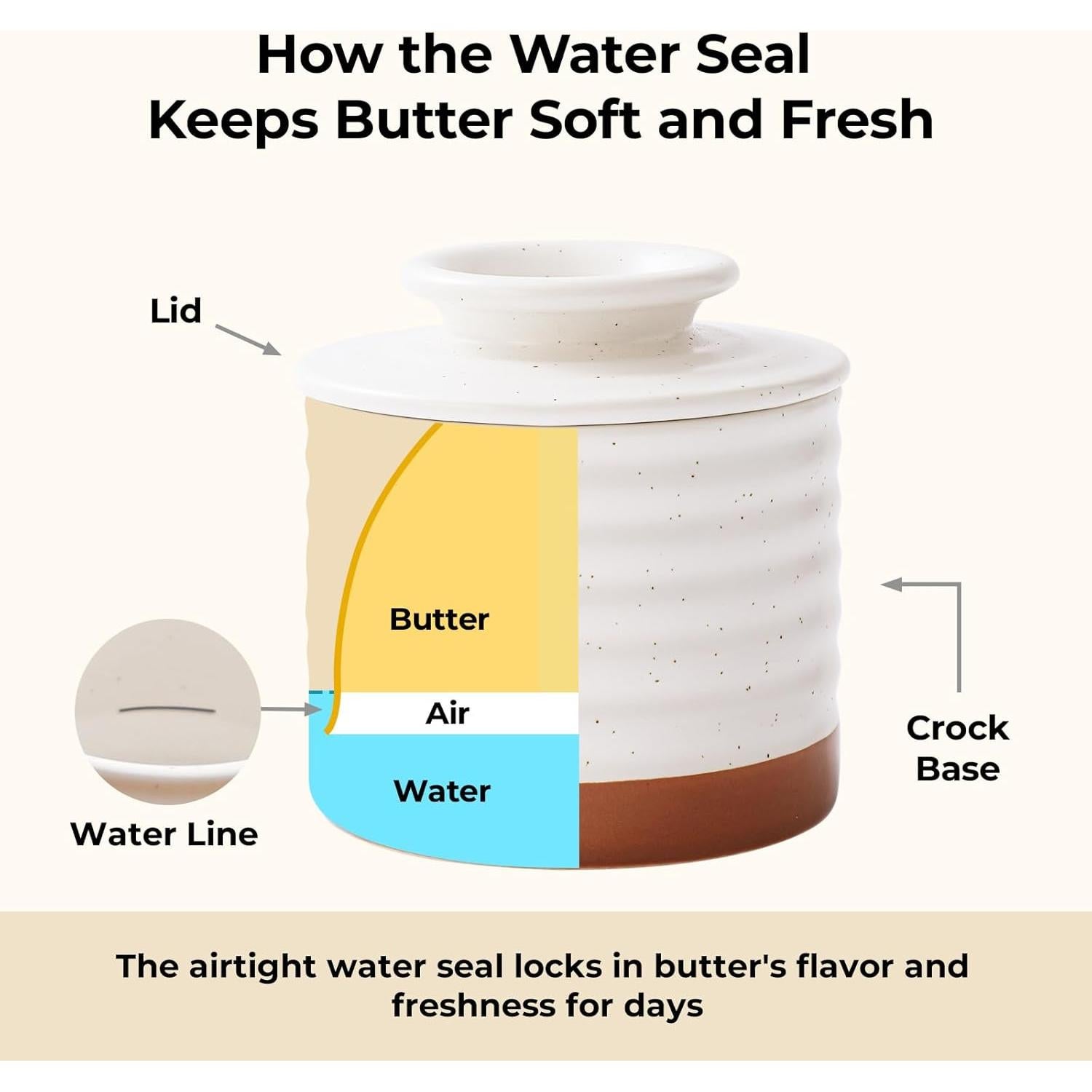 How the Water Seal Keeps Butter Soft and Fresh

Lid

Butter

Air

Water

Water Line

Crock Base

The airtight water seal locks in butter's flavor and freshness for days