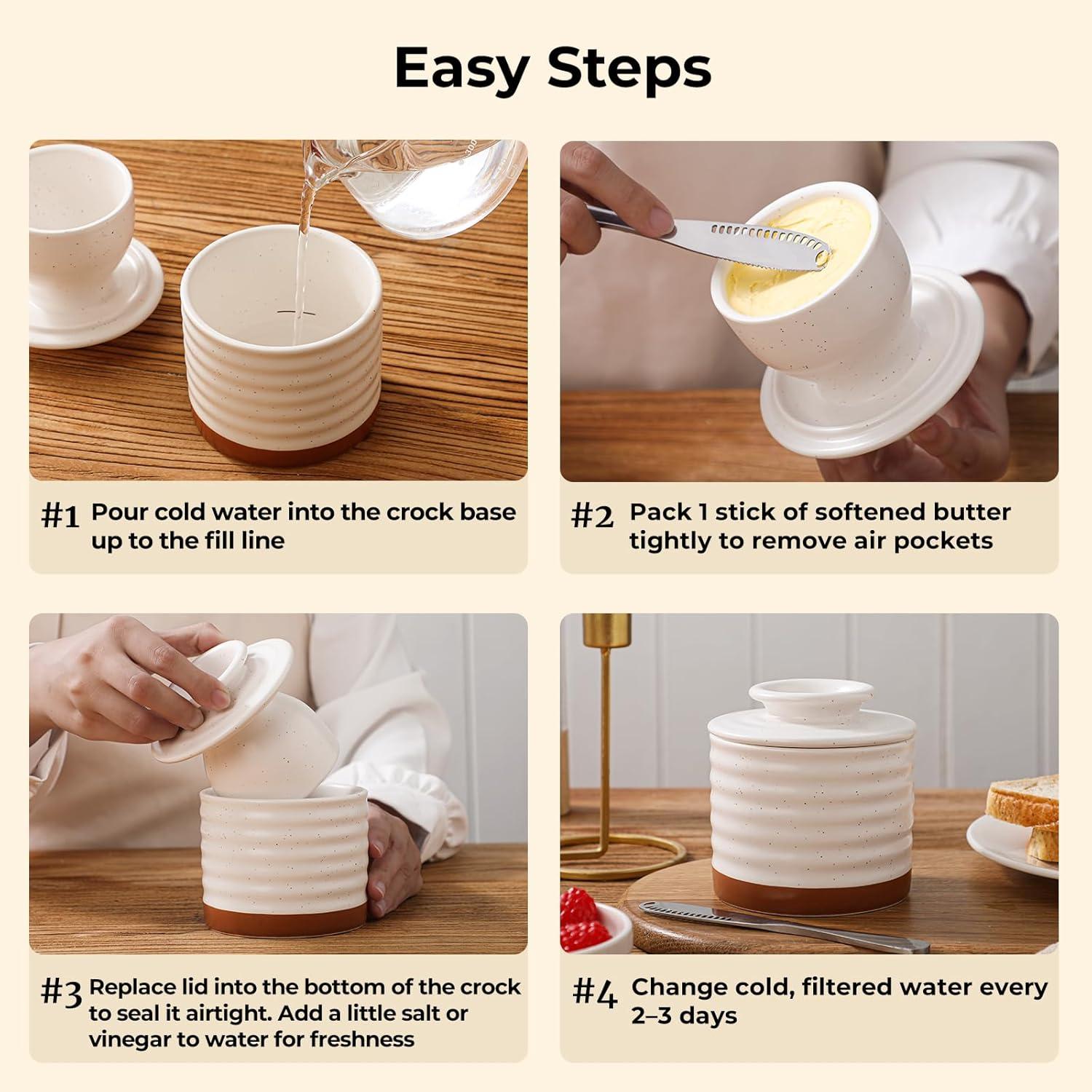 Easy Steps

#1 Pour cold water into the crock base up to the fill line

#2 Pack 1 stick of softened butter tightly to remove air pockets

#3 Replace lid into the bottom of the crock to seal it airtight. Add a little salt or vinegar to water for freshness

#4 Change cold, filtered water every 2–3 days