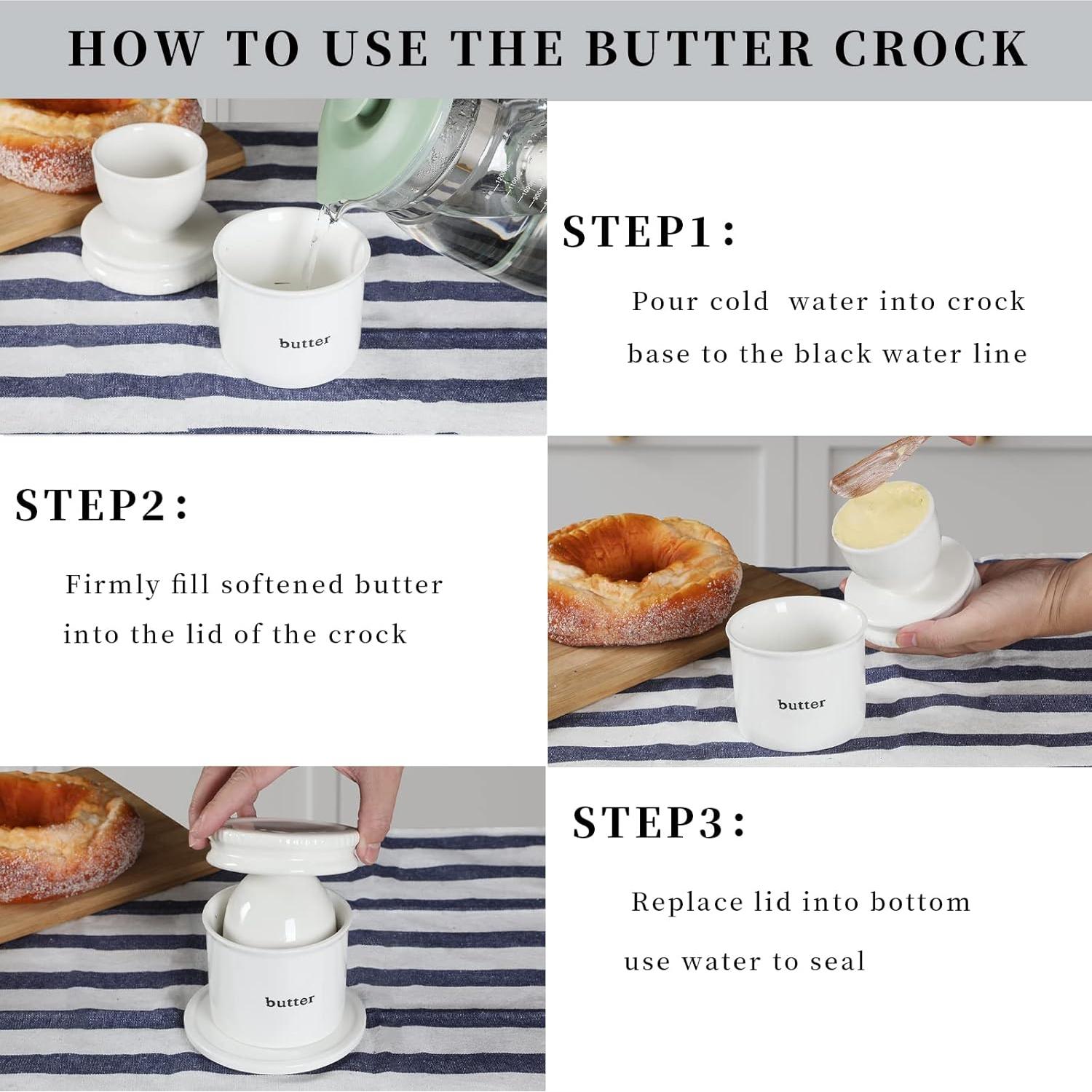 HOW TO USE THE BUTTER CROCK

butter

STEP1:

Pour cold water into crock base to the black water line

STEP2:

Firmly fill softened butter into the lid of the crock

butter

butter

STEP3:

Replace lid into bottom use water to seal