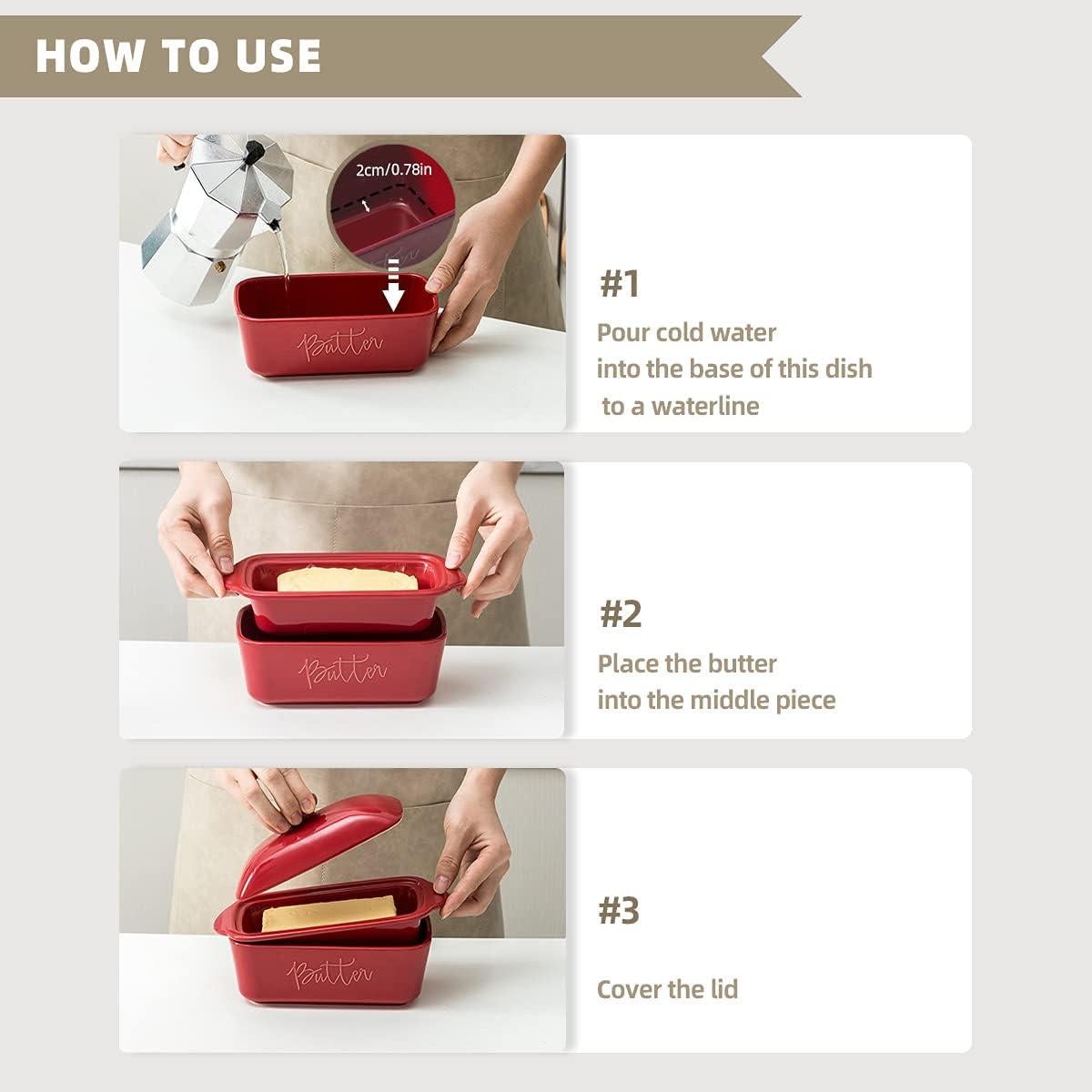 HOW TO USE

2cm/0.78in

Butter

#1

Pour cold water into the base of this dish to a waterline

Butter

#2

Place the butter into the middle piece

Butter

#3

Cover the lid