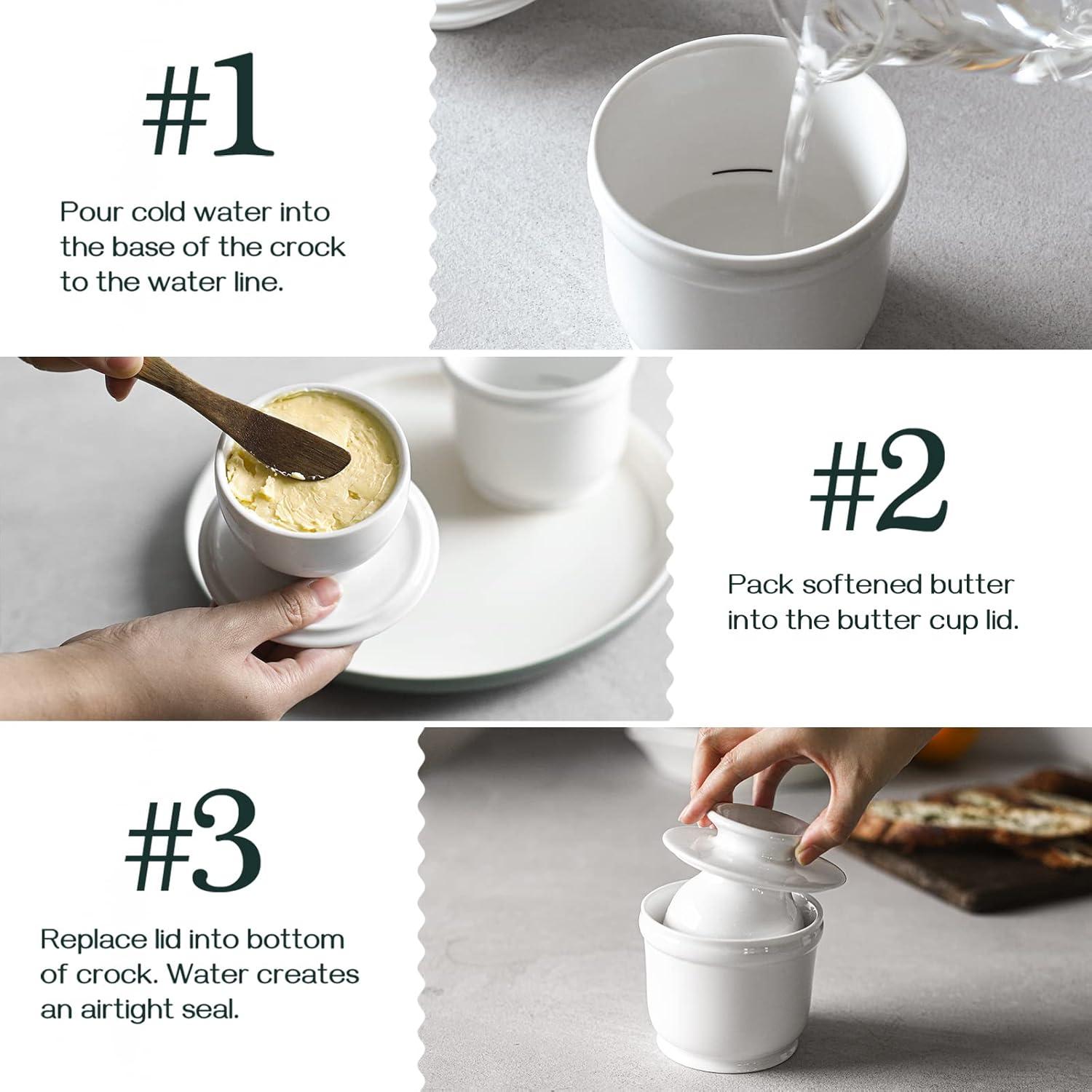 #1

Pour cold water into the base of the crock to the water line.

#2

Pack softened butter into the butter cup lid.

#3

Replace lid into bottom of crock. Water creates an airtight seal.