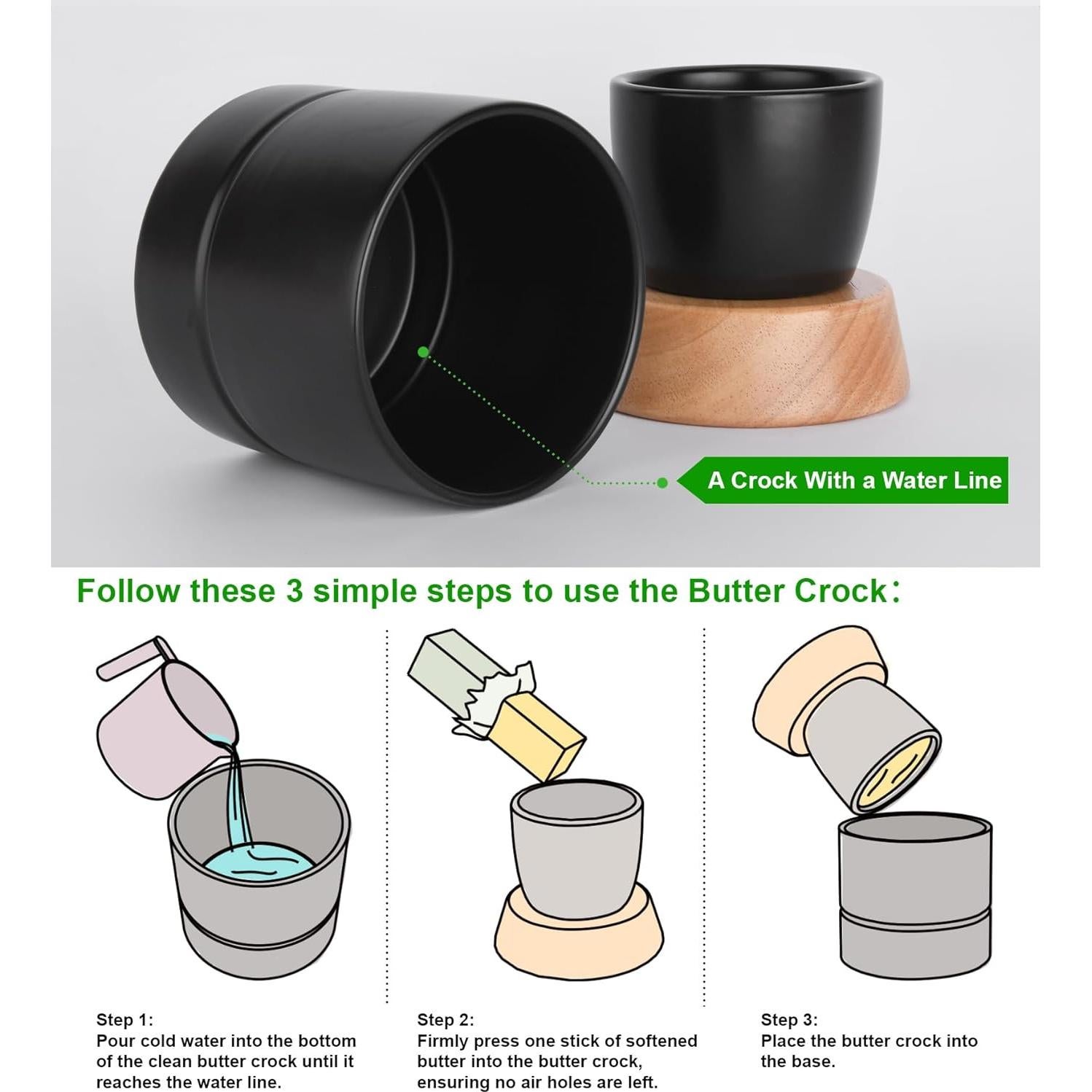 A Crock With a Water Line

Follow these 3 simple steps to use the Butter Crock:

Step 1:
Pour cold water into the bottom of the clean butter crock until it reaches the water line.

Step 2:
Firmly press one stick of softened butter into the butter crock, ensuring no air holes are left.

Step 3:
Place the butter crock into the base.