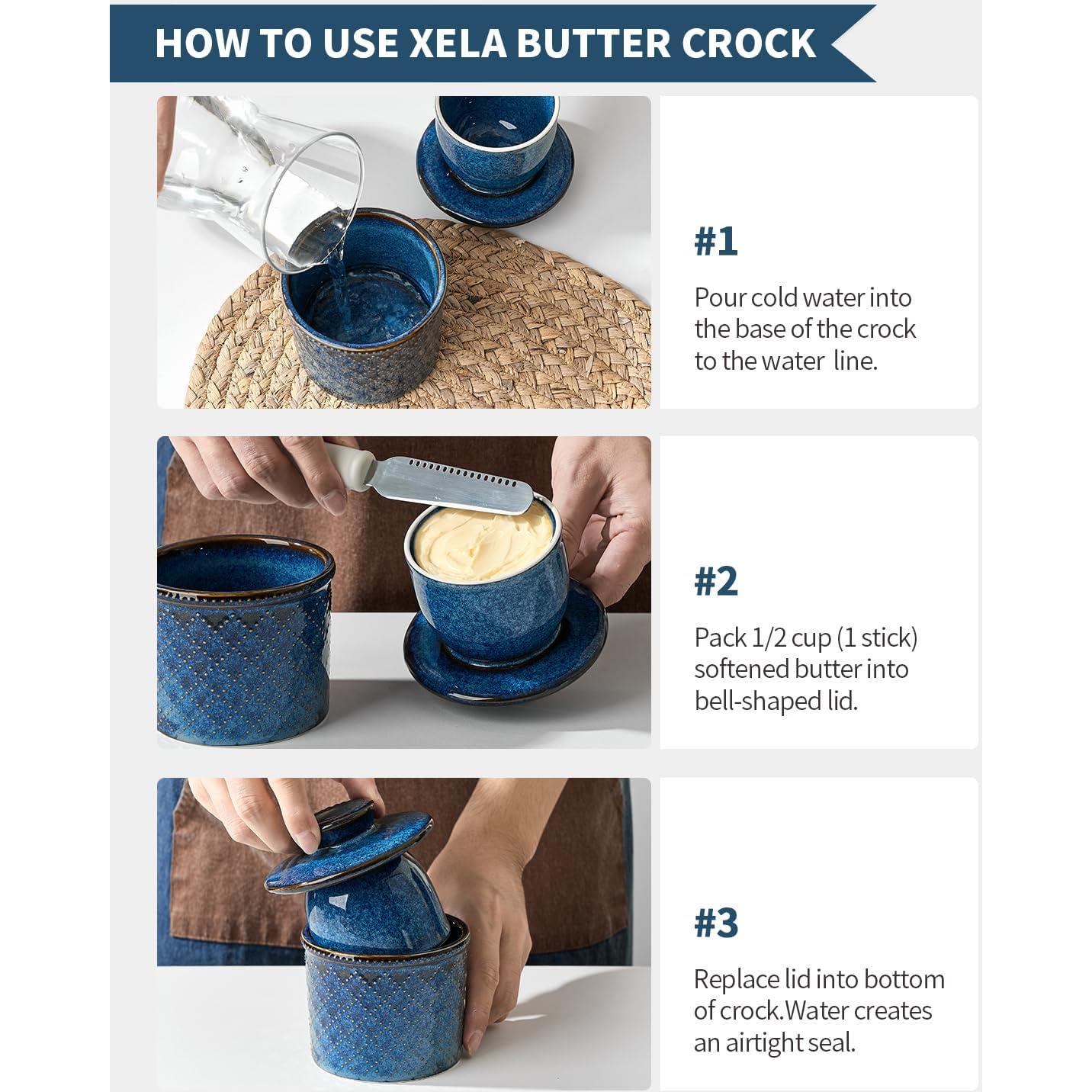 HOW TO USE XELA BUTTER CROCK

#1

Pour cold water into the base of the crock to the water line.

#2

Pack 1/2 cup (1 stick) softened butter into bell-shaped lid.

#3

Replace lid into bottom of crock.Water creates an airtight seal.