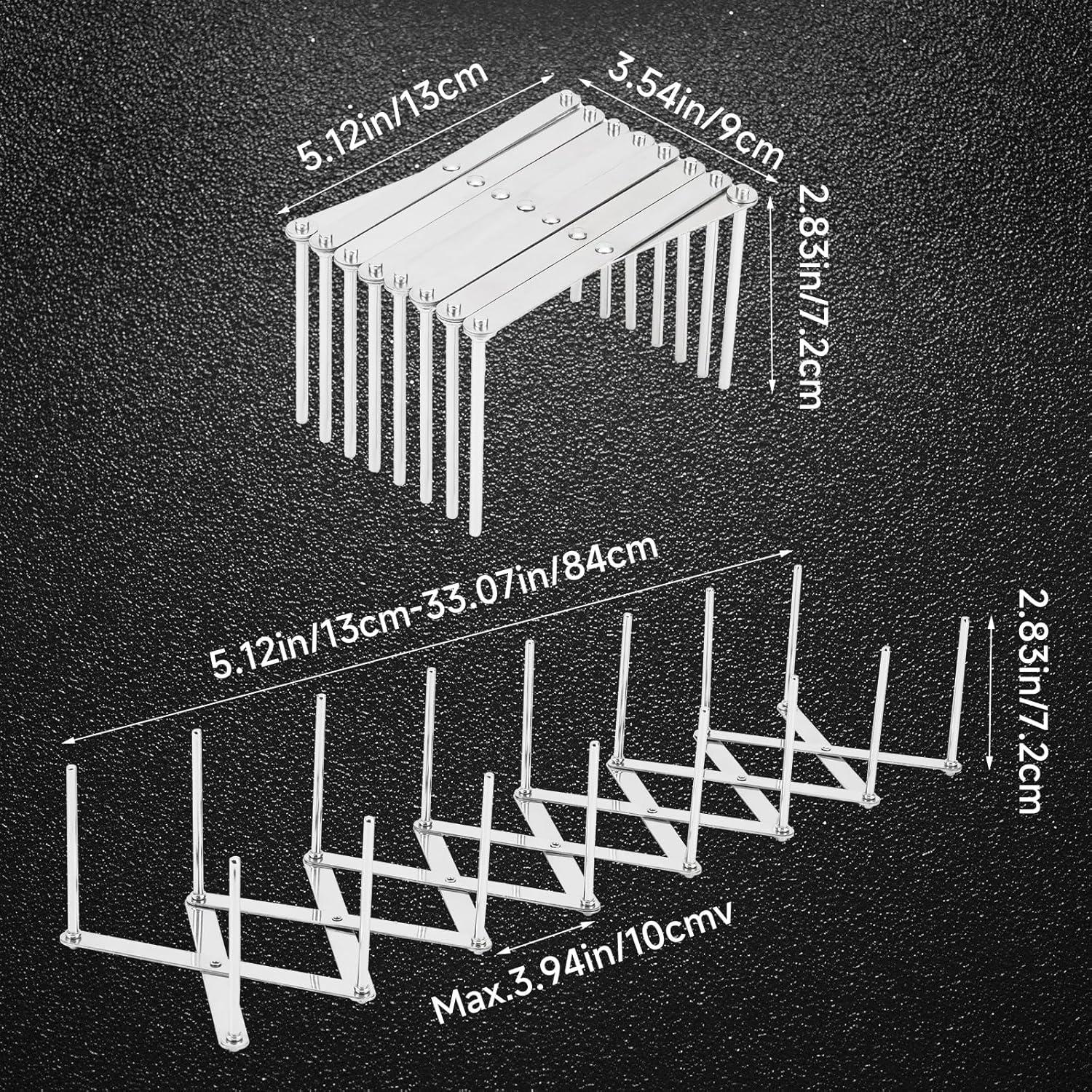 5.12in/13cm

3.54in/9cm

2.83in/7.2cm

5.12in/13cm-33.07in/84cm

2.83in/7.2cm

Max.3.94in/10cmv