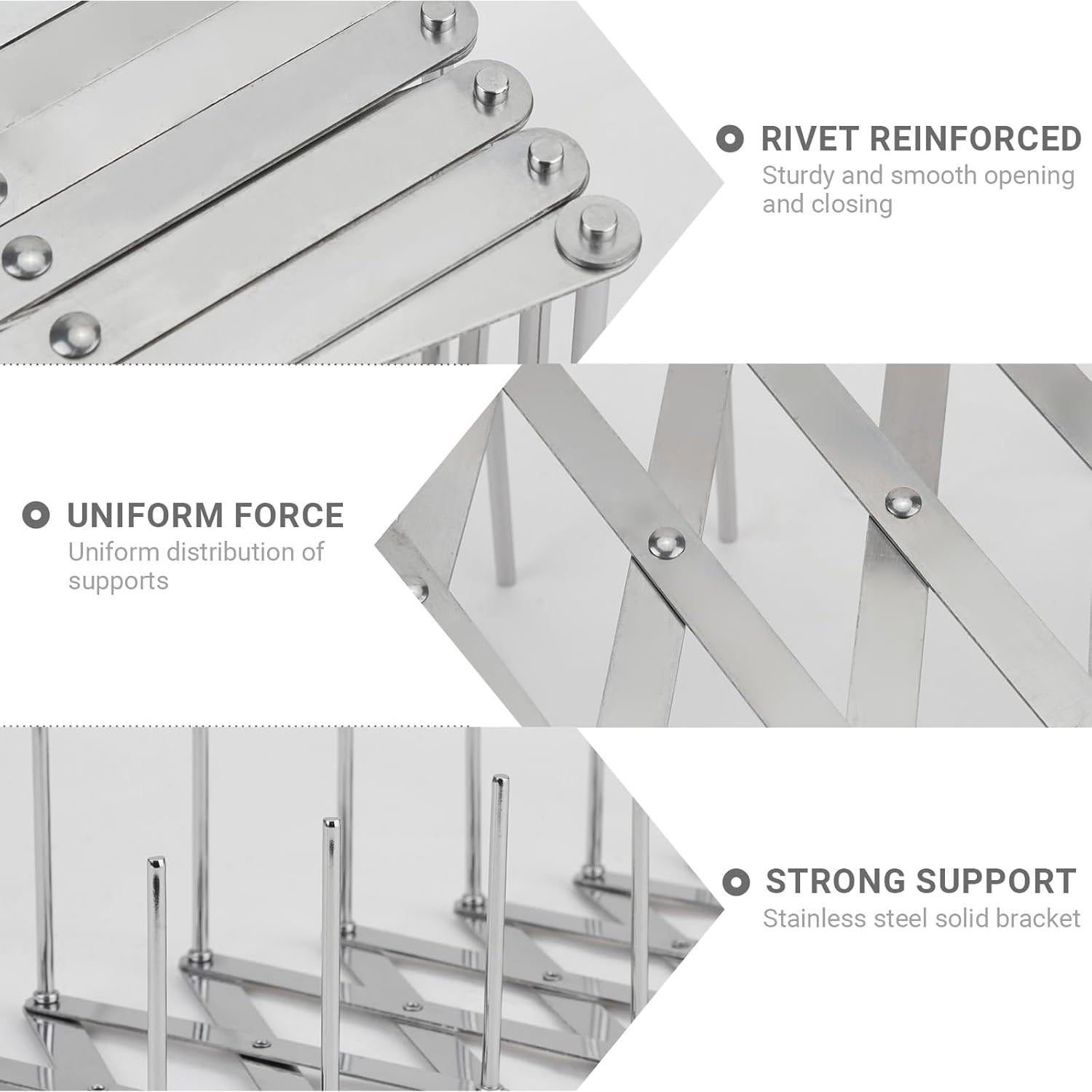 RIVET REINFORCED
Sturdy and smooth opening and closing

UNIFORM FORCE
Uniform distribution of supports

STRONG SUPPORT
Stainless steel solid bracket