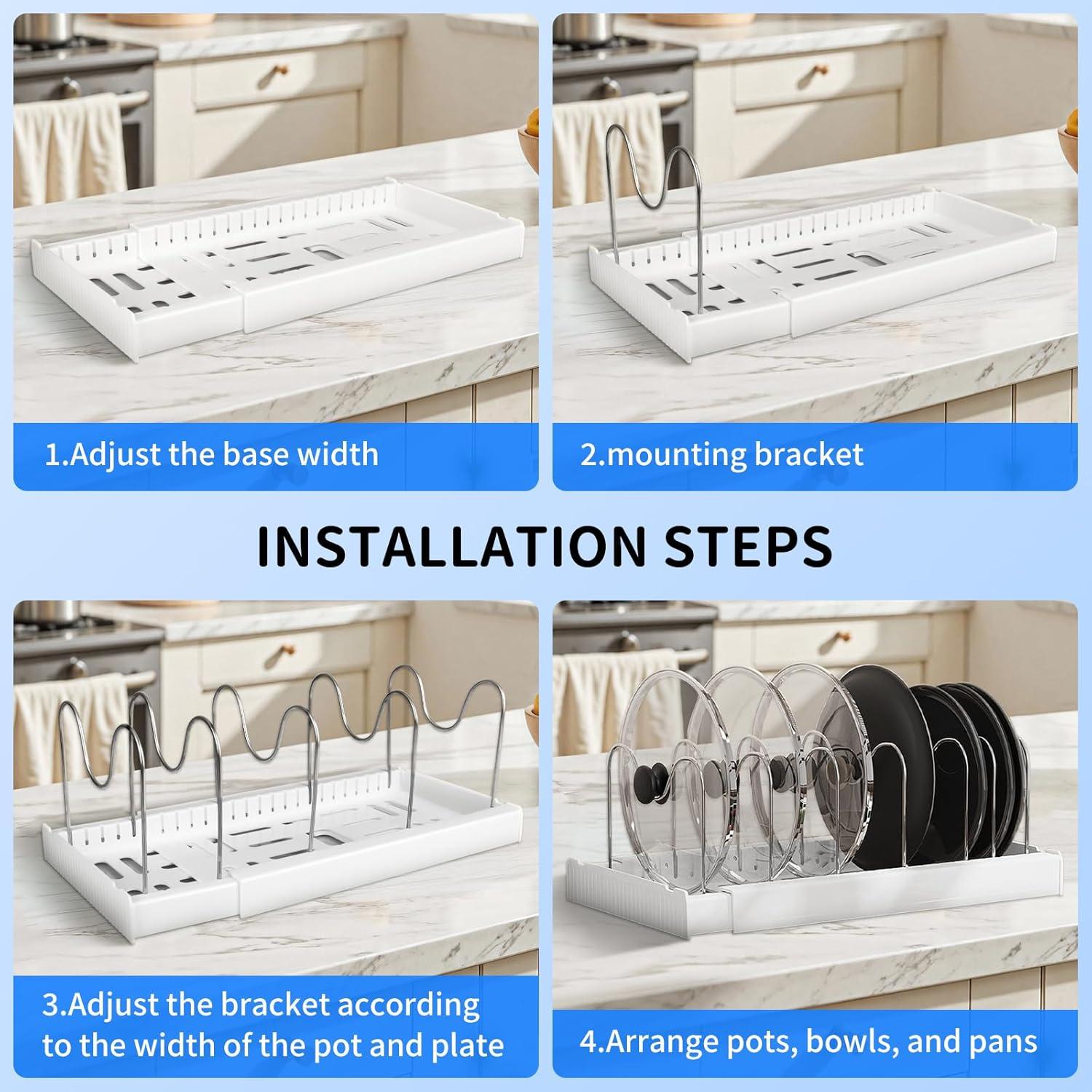 1.Adjust the base width

2.mounting bracket

INSTALLATION STEPS

3.Adjust the bracket according to the width of the pot and plate

4.Arrange pots, bowls, and pans