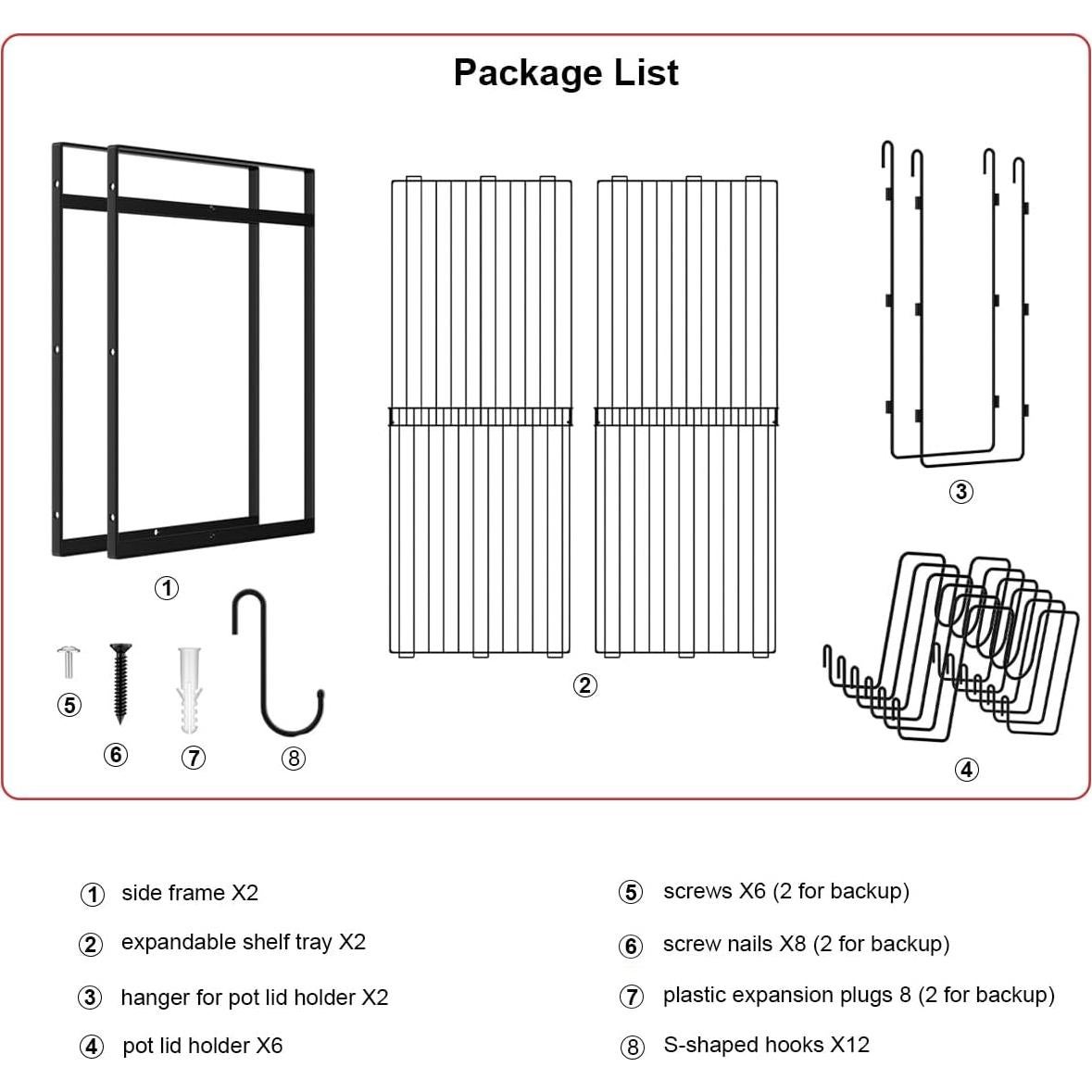 Package List

①

②

③

④

⑤

⑥

⑦

⑧

① side frame X2

② expandable shelf tray X2

③ hanger for pot lid holder X2

④ pot lid holder X6

⑤ screws X6 (2 for backup)

⑥ screw nails X8 (2 for backup)

⑦ plastic expansion plugs 8 (2 for backup)

⑧ S-shaped hooks X12