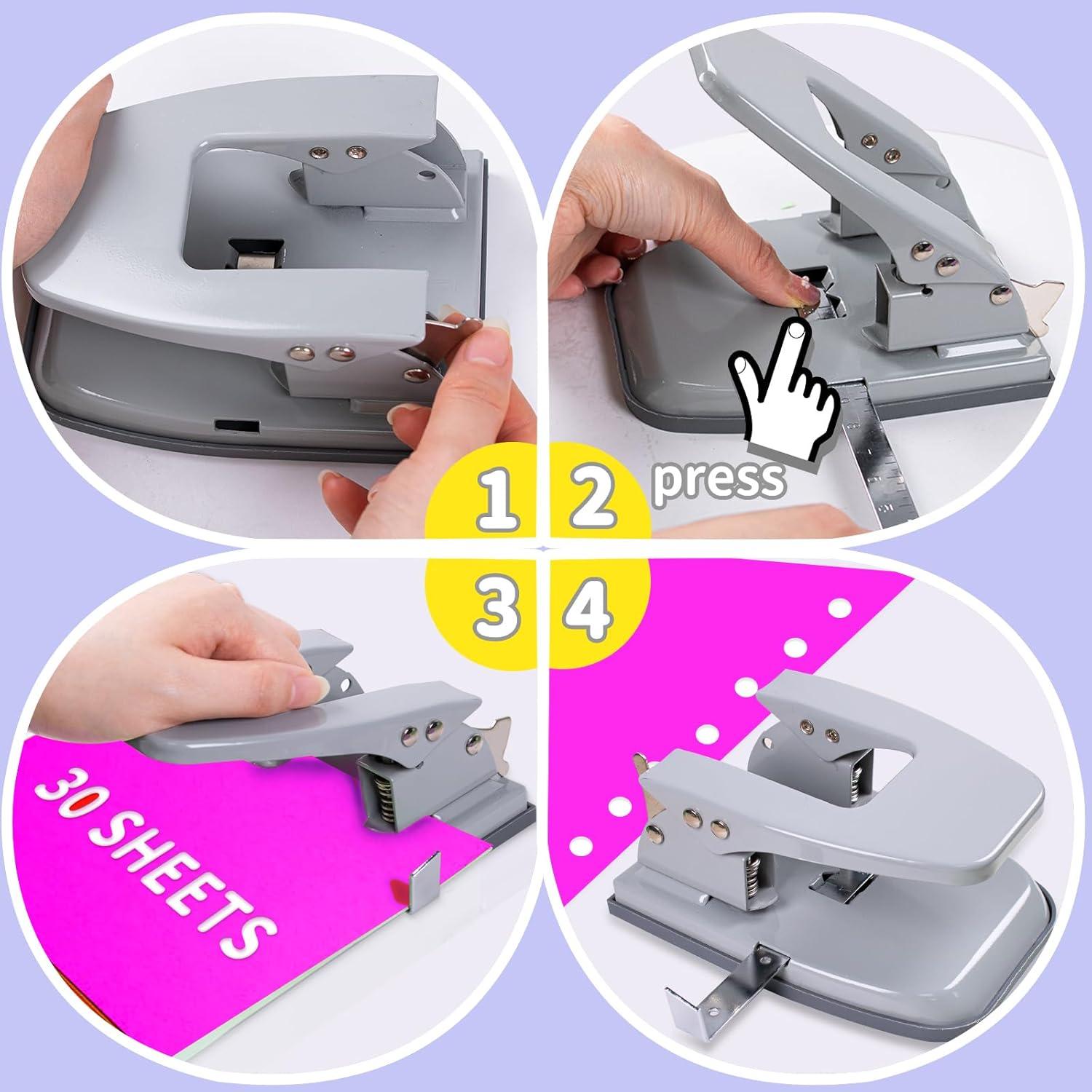 1

2

press

3

4

30 SHEETS