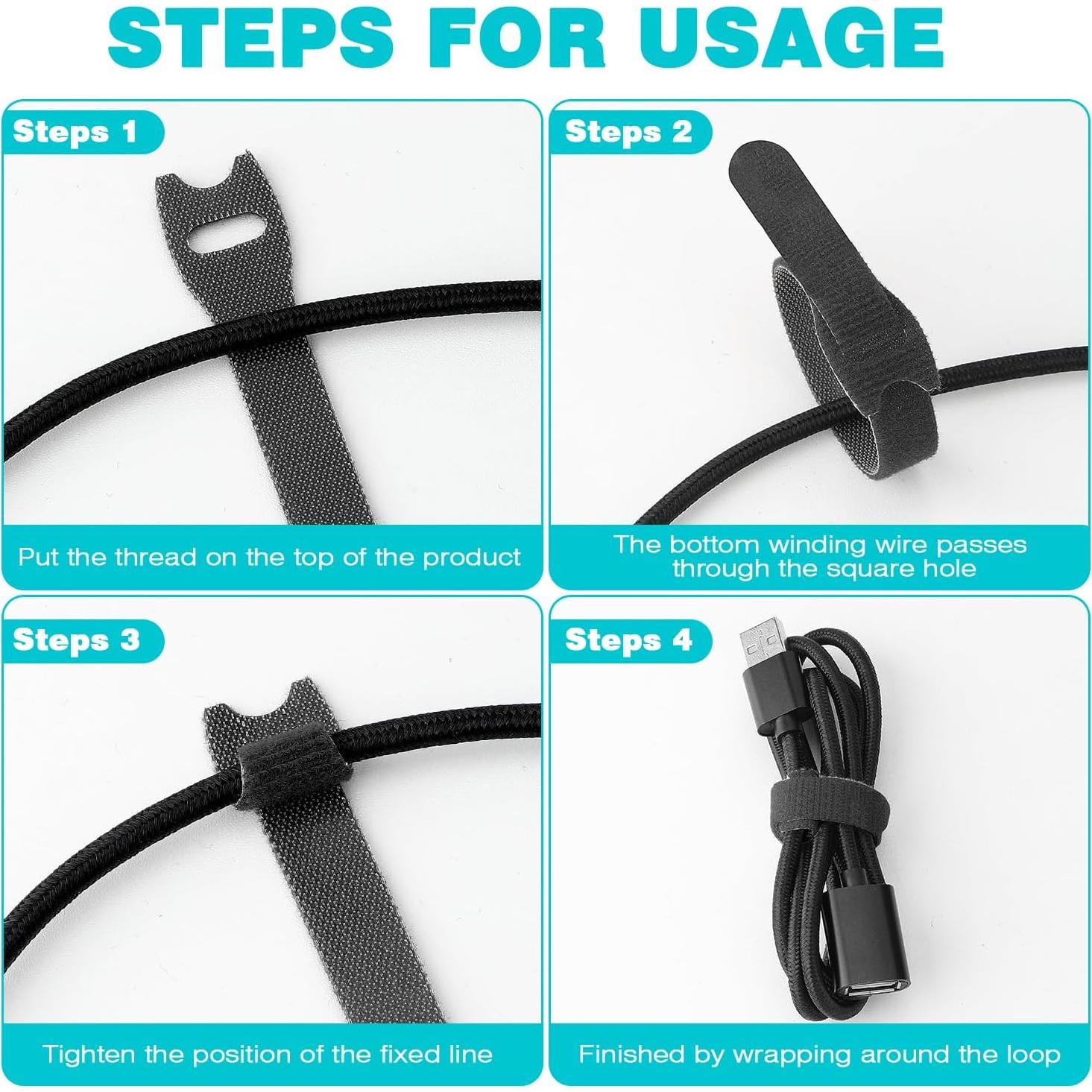 STEPS FOR USAGE

Steps 1

Put the thread on the top of the product

Steps 2

The bottom winding wire passes through the square hole

Steps 3

Tighten the position of the fixed line

Steps 4

Finished by wrapping around the loop