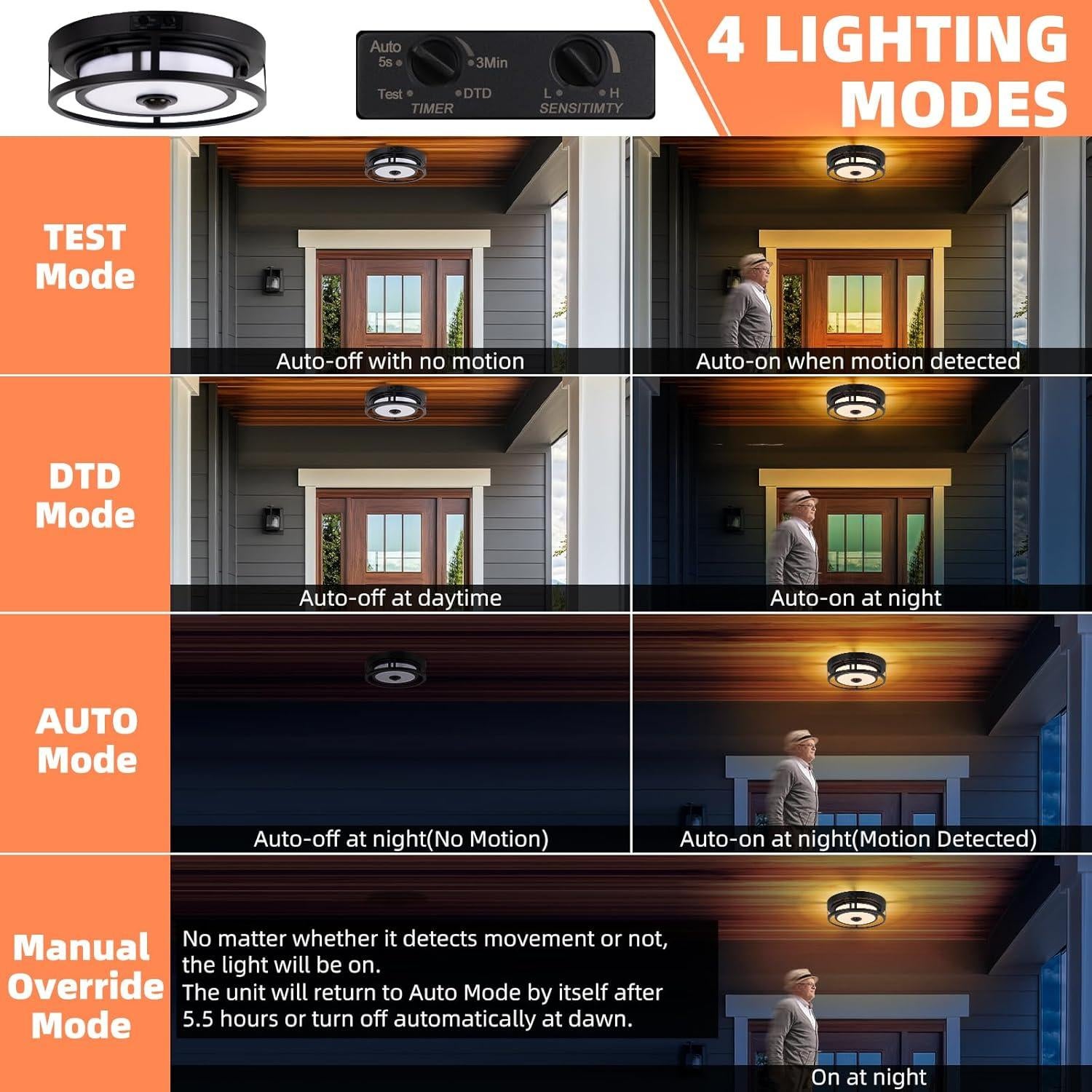 Auto 5s
3Min
Test
DTD
TIMER
L
H
SENSITIMTY

4 LIGHTING MODES

TEST Mode

Auto-off with no motion

Auto-on when motion detected

DTD Mode

Auto-off at daytime

Auto-on at night

AUTO Mode

Auto-off at night(No Motion)

Auto-on at night(Motion Detected)

Manual Override Mode

No matter whether it detects movement or not, the light will be on.
The unit will return to Auto Mode by itself after 5.5 hours or turn off automatically at dawn.

On at night