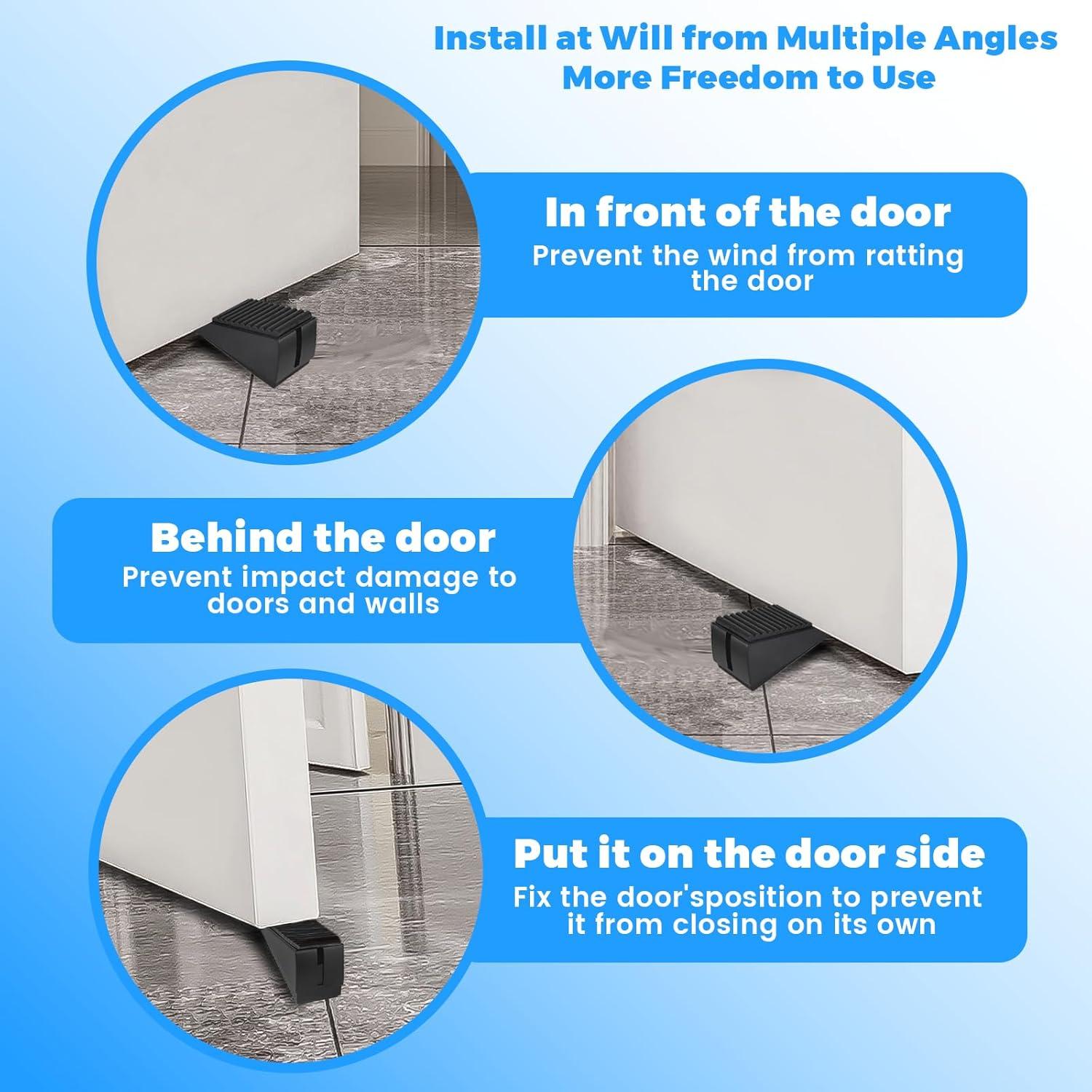 Install at Will from Multiple Angles
More Freedom to Use

In front of the door
Prevent the wind from ratting the door

Behind the door
Prevent impact damage to doors and walls

Put it on the door side
Fix the door'sposition to prevent it from closing on its own