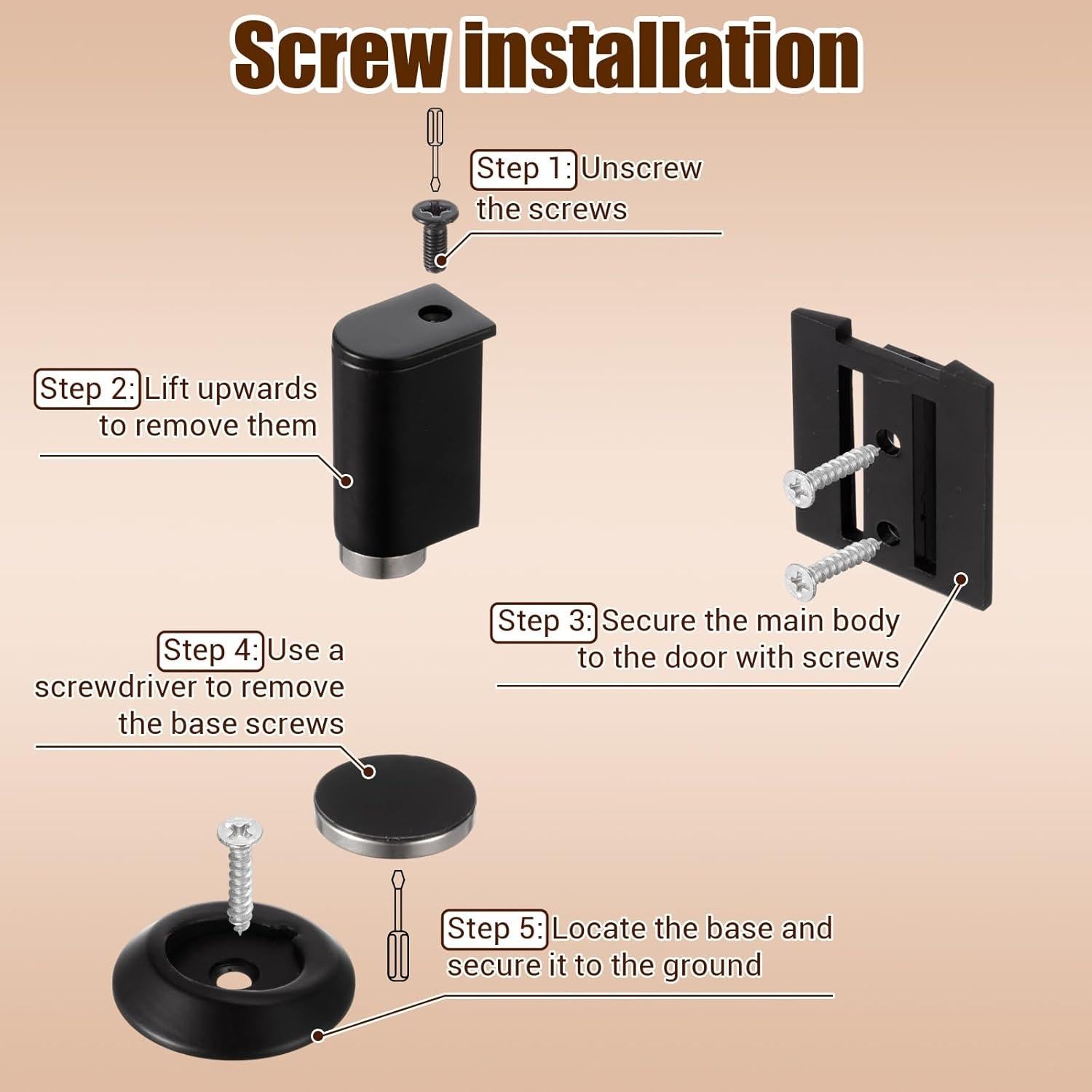 Screw installation

Step 1: Unscrew the screws

Step 2: Lift upwards to remove them

Step 3: Secure the main body to the door with screws

Step 4: Use a screwdriver to remove the base screws

Step 5: Locate the base and secure it to the ground