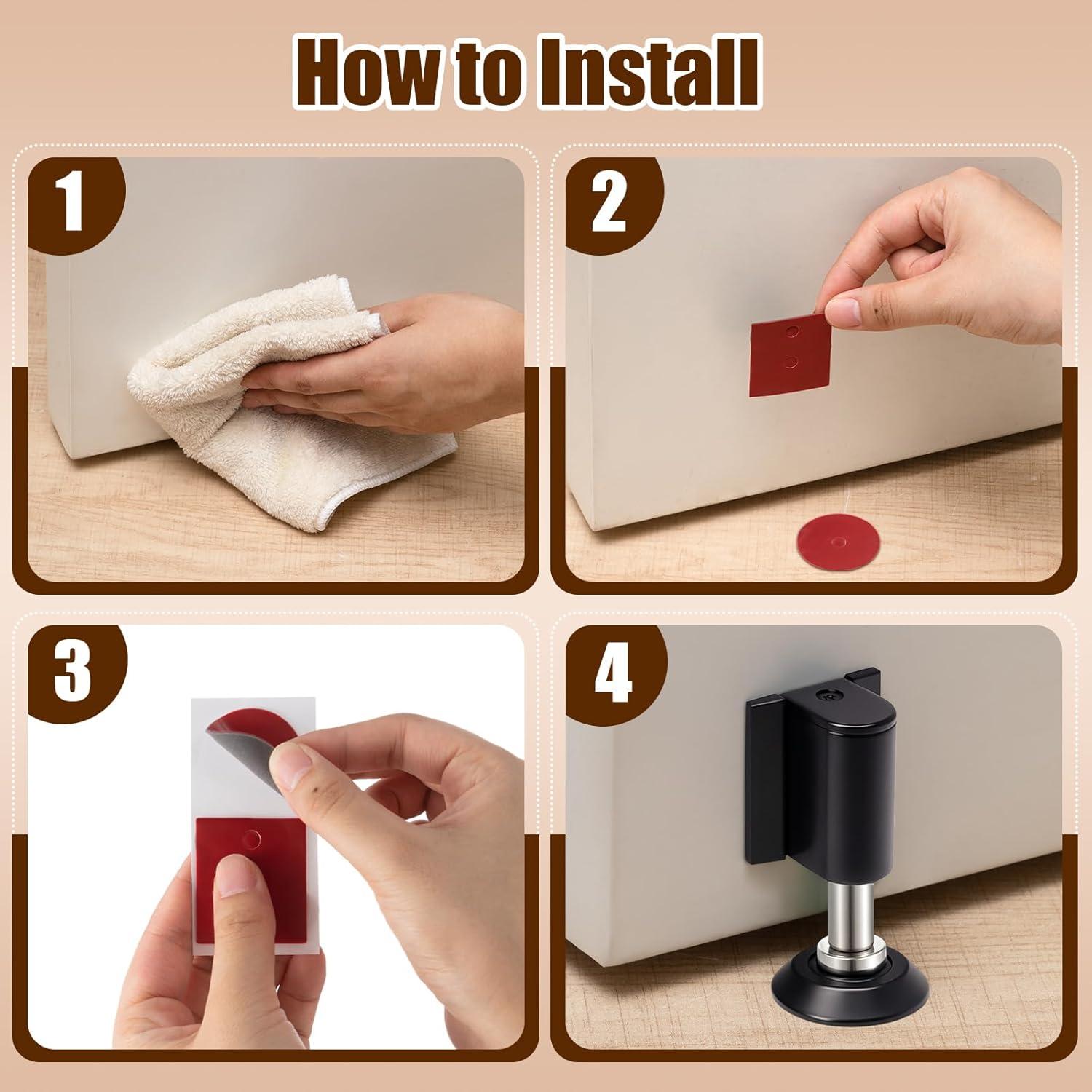 How to Install

1

2

3

4