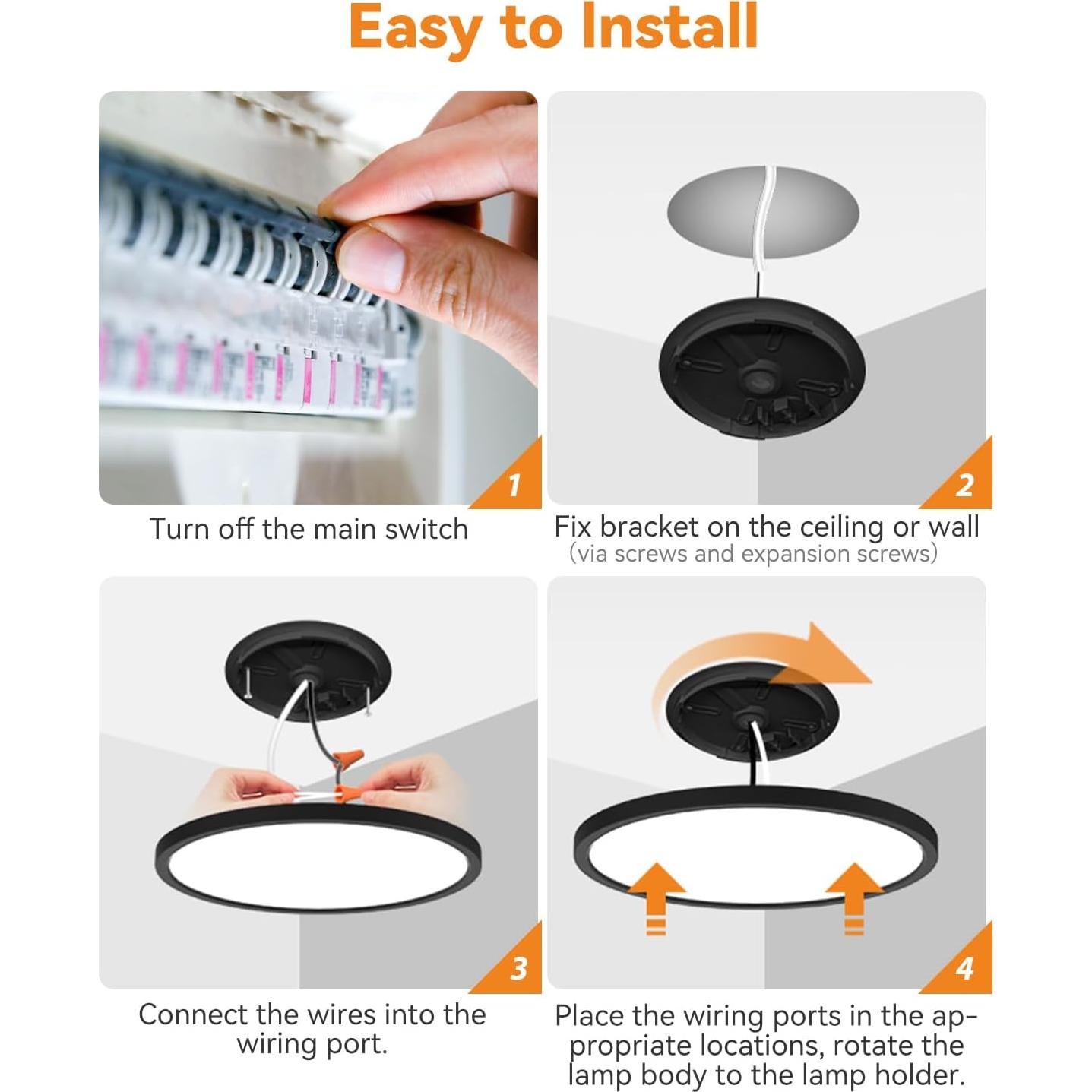 Easy to Install

1

Turn off the main switch

2

Fix bracket on the ceiling or wall
(via screws and expansion screws)

3

Connect the wires into the wiring port.

4

Place the wiring ports in the appropriate locations, rotate the lamp body to the lamp holder.