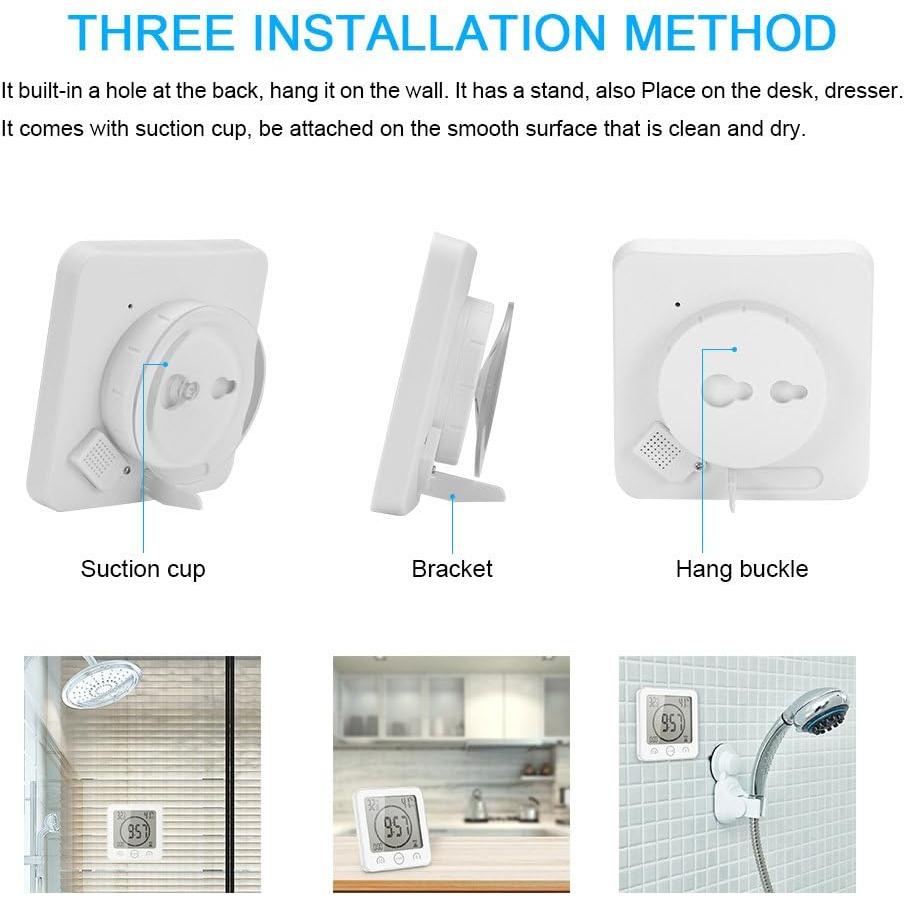 THREE INSTALLATION METHOD

It built-in a hole at the back, hang it on the wall. It has a stand, also Place on the desk, dresser. It comes with suction cup, be attached on the smooth surface that is clean and dry.

Suction cup

Bracket

Hang buckle

9:57

9:57

9:57