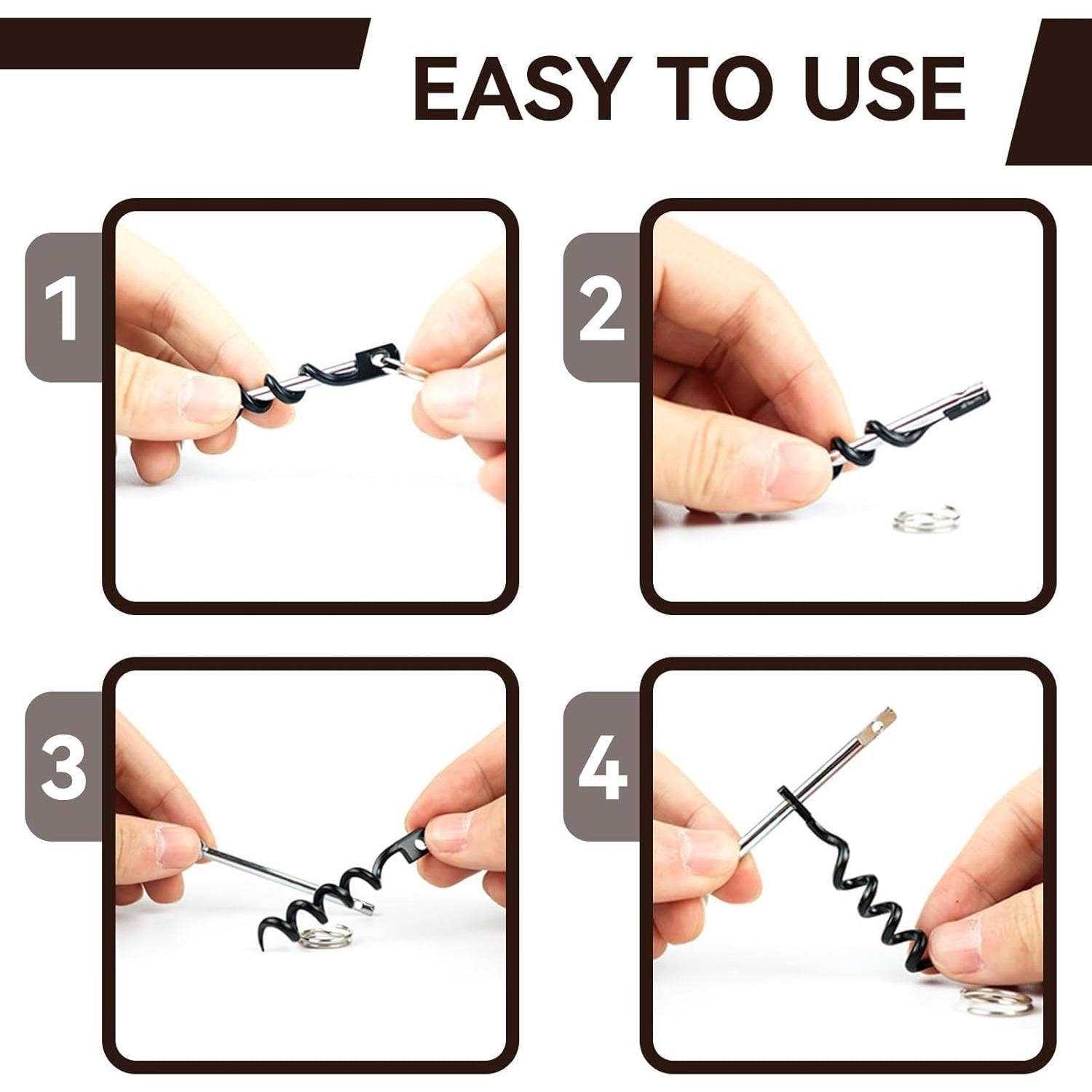 EASY TO USE

1

2

3

4