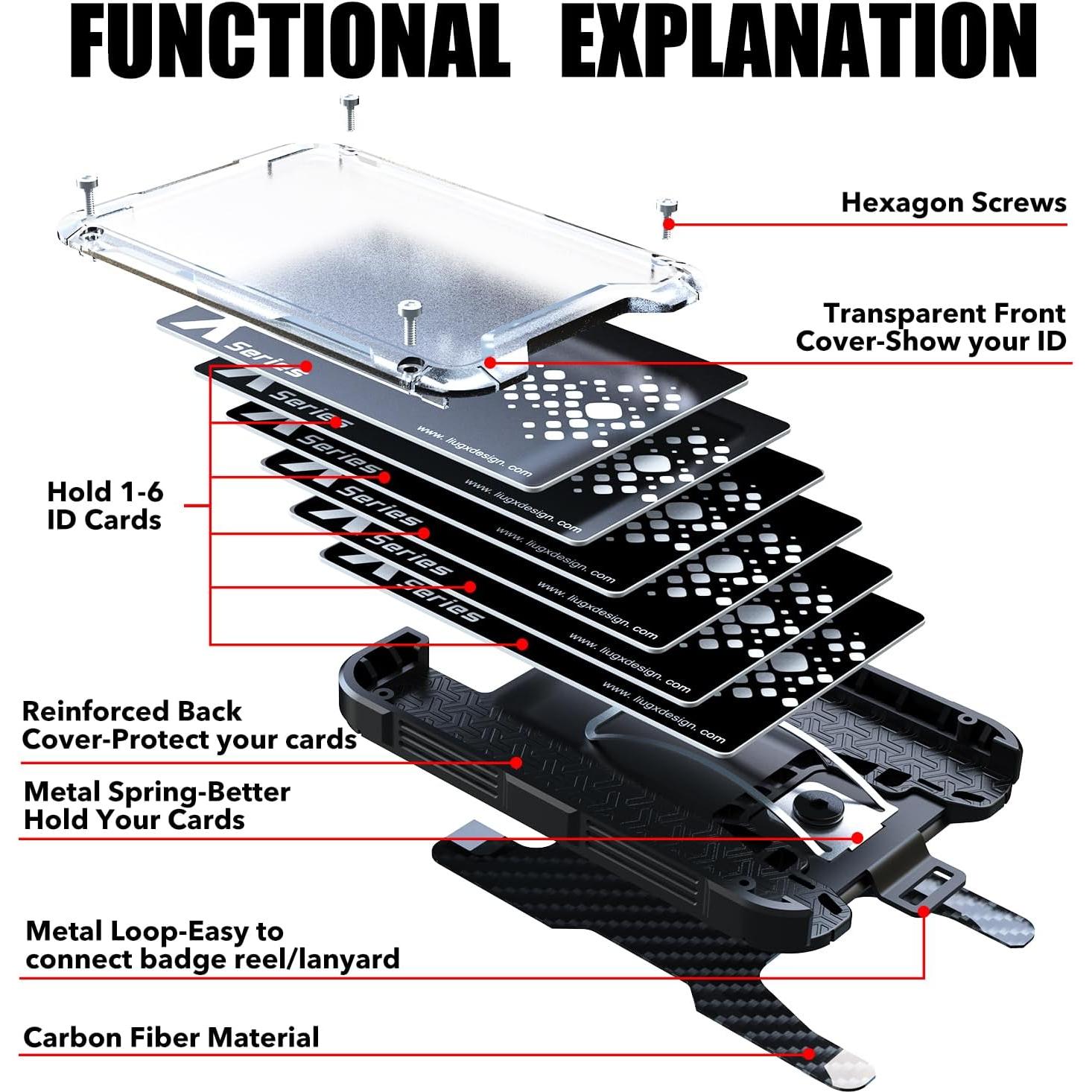 FUNCTIONAL EXPLANATION

Hexagon Screws

Transparent Front Cover-Show your ID

Hold 1-6 ID Cards

Series
www. liugxdesign. com
Series
www. liugxdesign. com
Series
www. liugxdesign. com
Series
www. liugxdesign. com
Series
www. liugxdesign. com
Series
www. liugxdesign. com

Reinforced Back Cover-Protect your cards

Metal Spring-Better Hold Your Cards

Metal Loop-Easy to connect badge reel/lanyard

Carbon Fiber Material